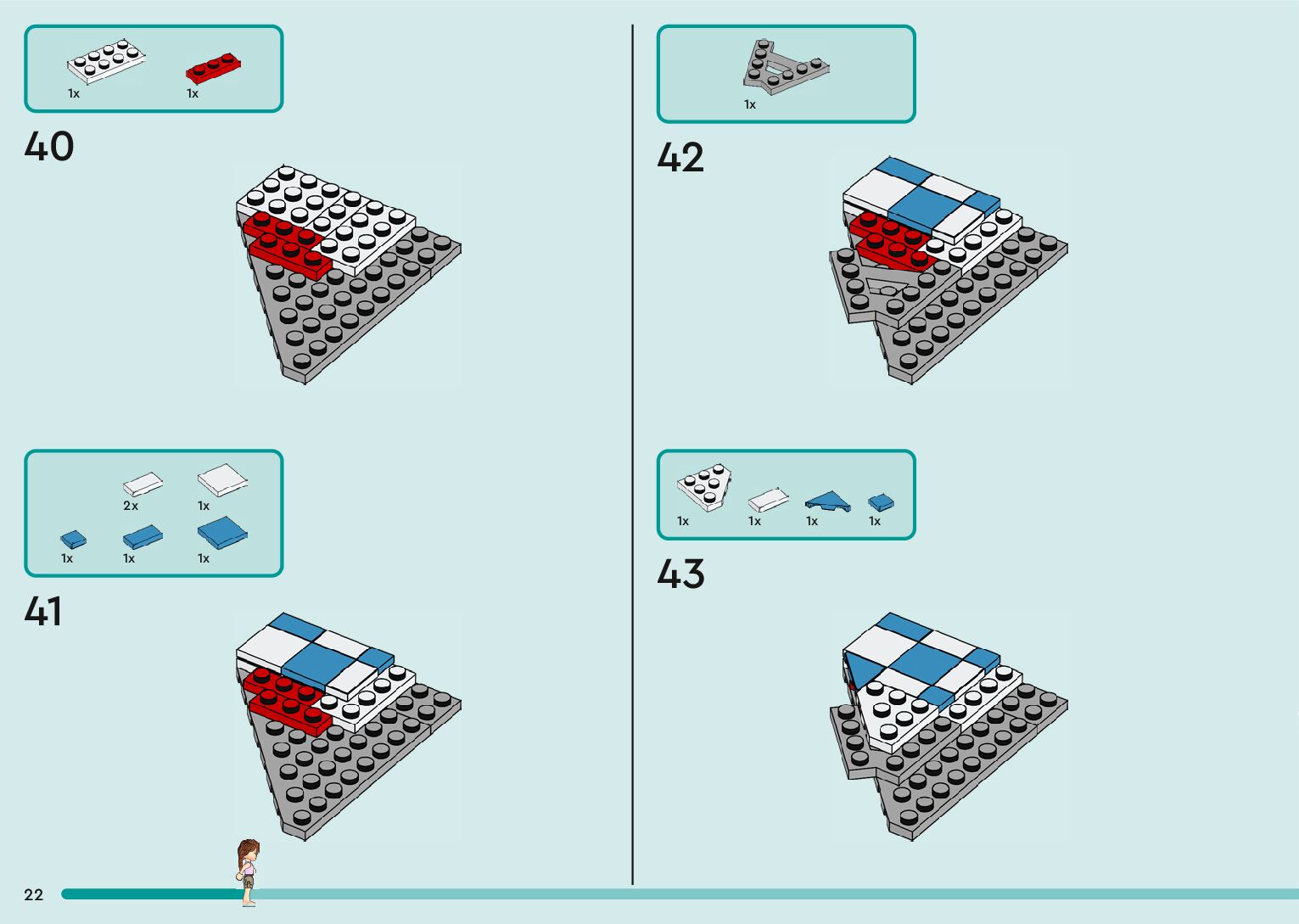 1x 1x

40

2x 1x

1x 1x 1x

41

1x

42

1x 1x 1x 1x

43

22