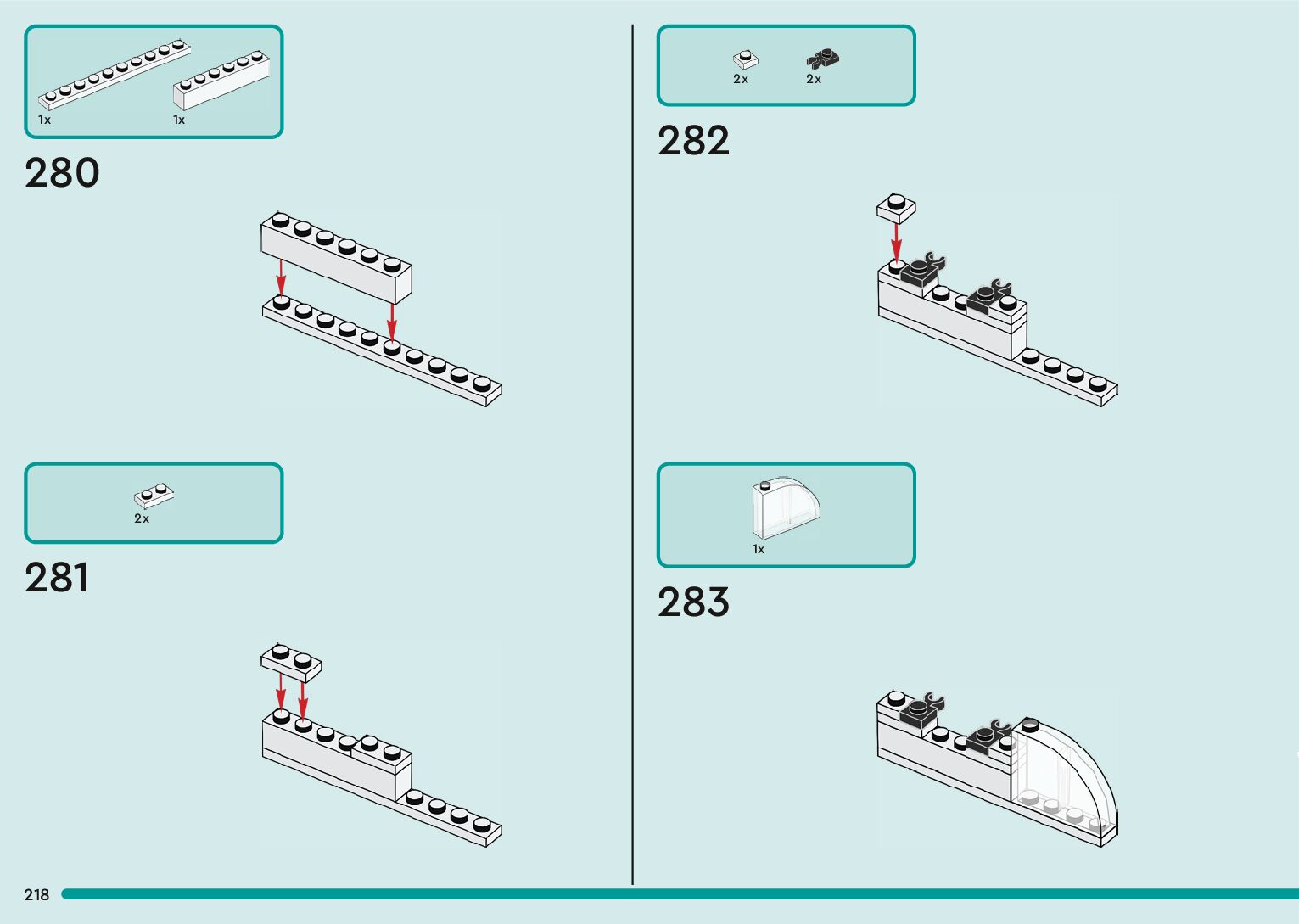 1x 1x

280

2x

281

2x 2x

282

1x

283

218