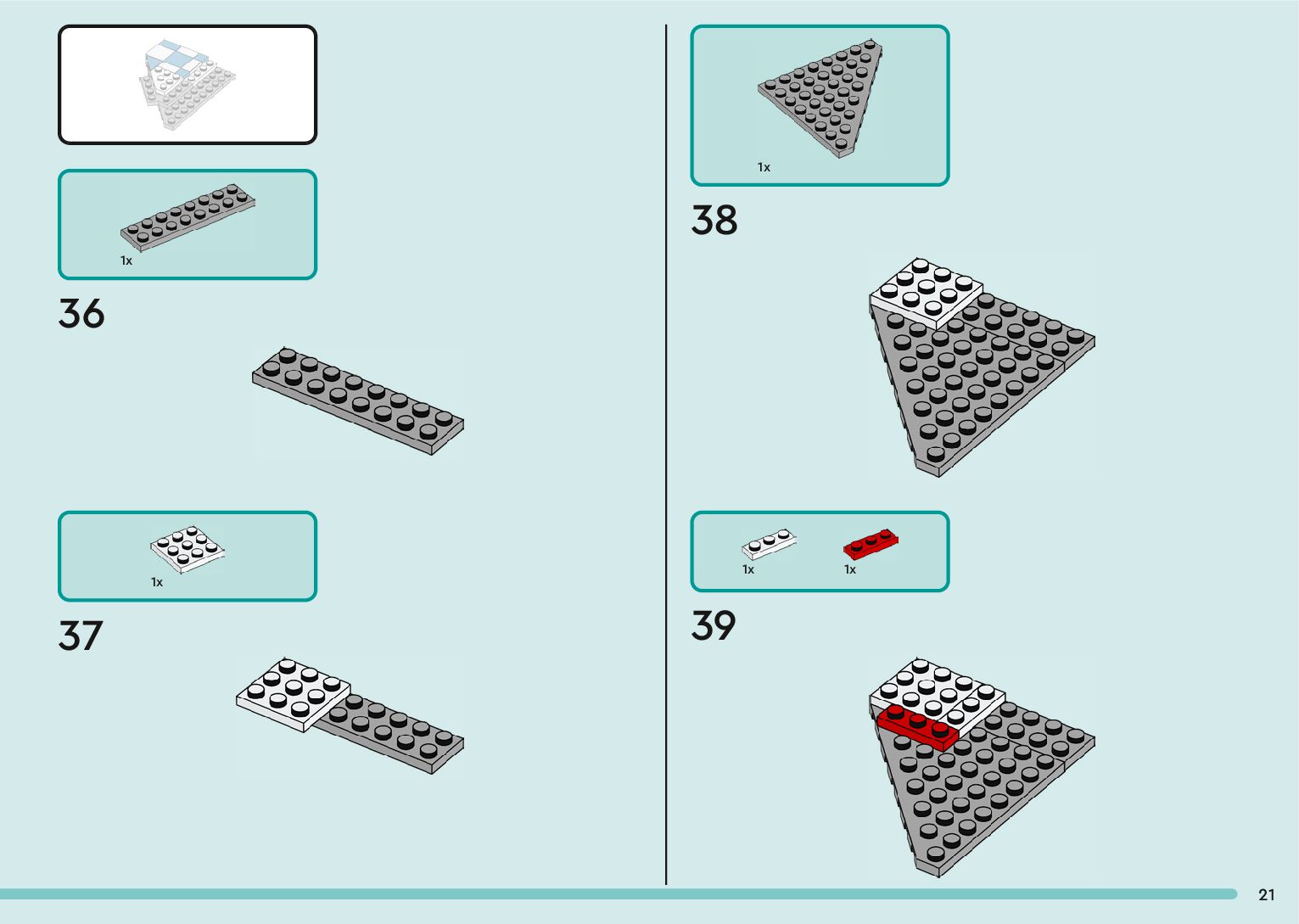 1x

36

1x

37

1x

38

1x

1x

39

21