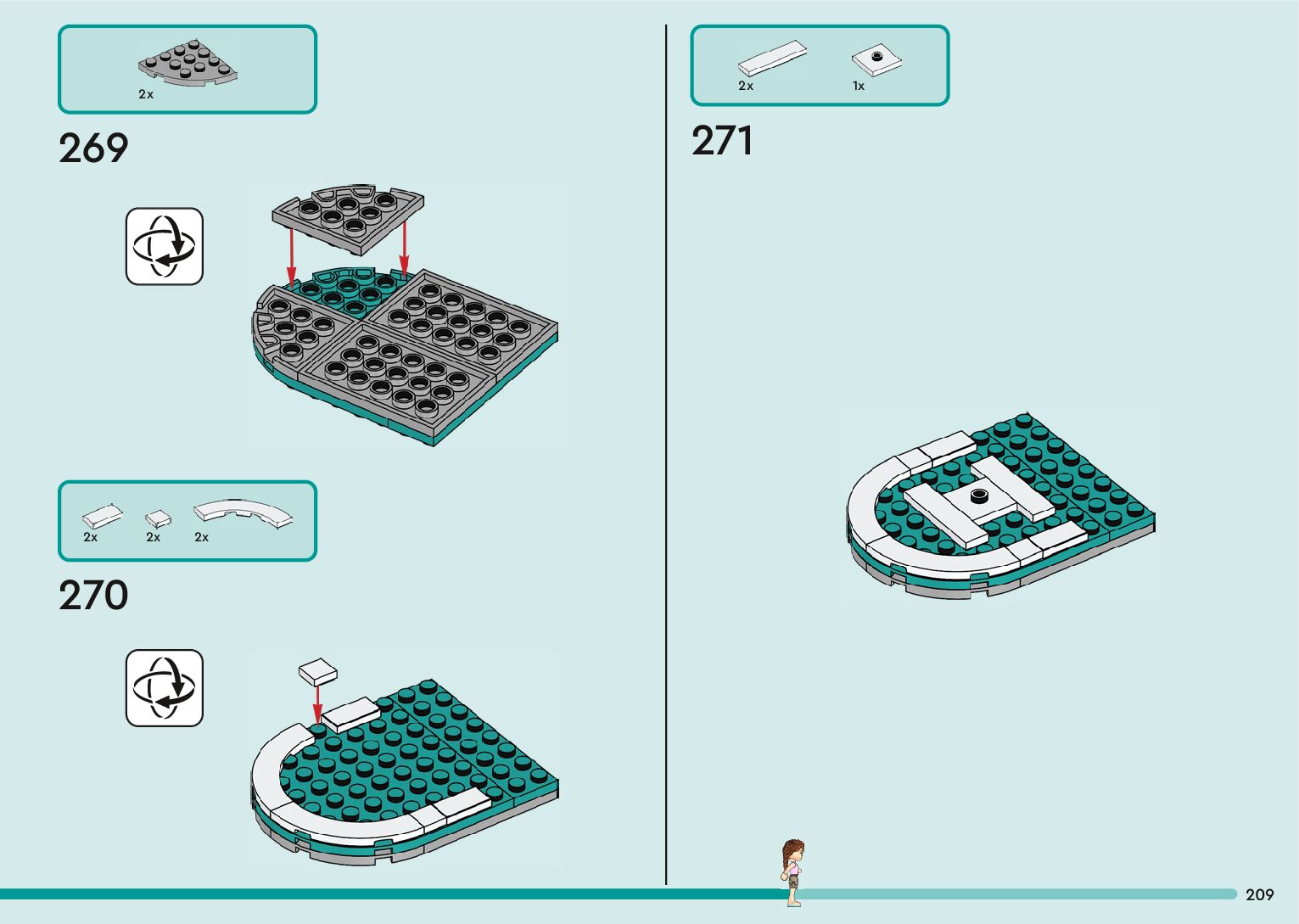 2x

269

2x 2x 2x

270

2x 1x

271

209