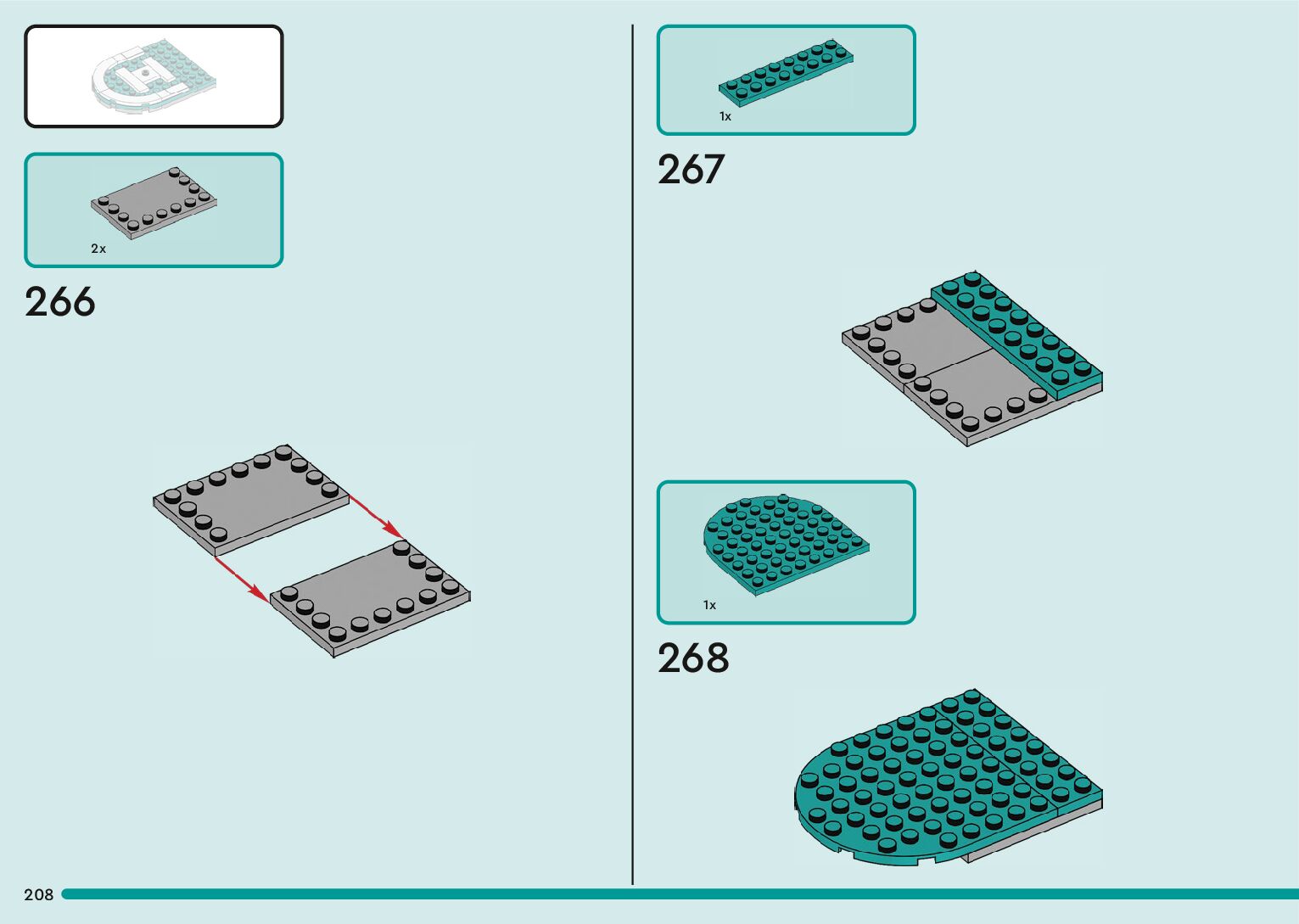 2x

266

1x

267

1x

268

208