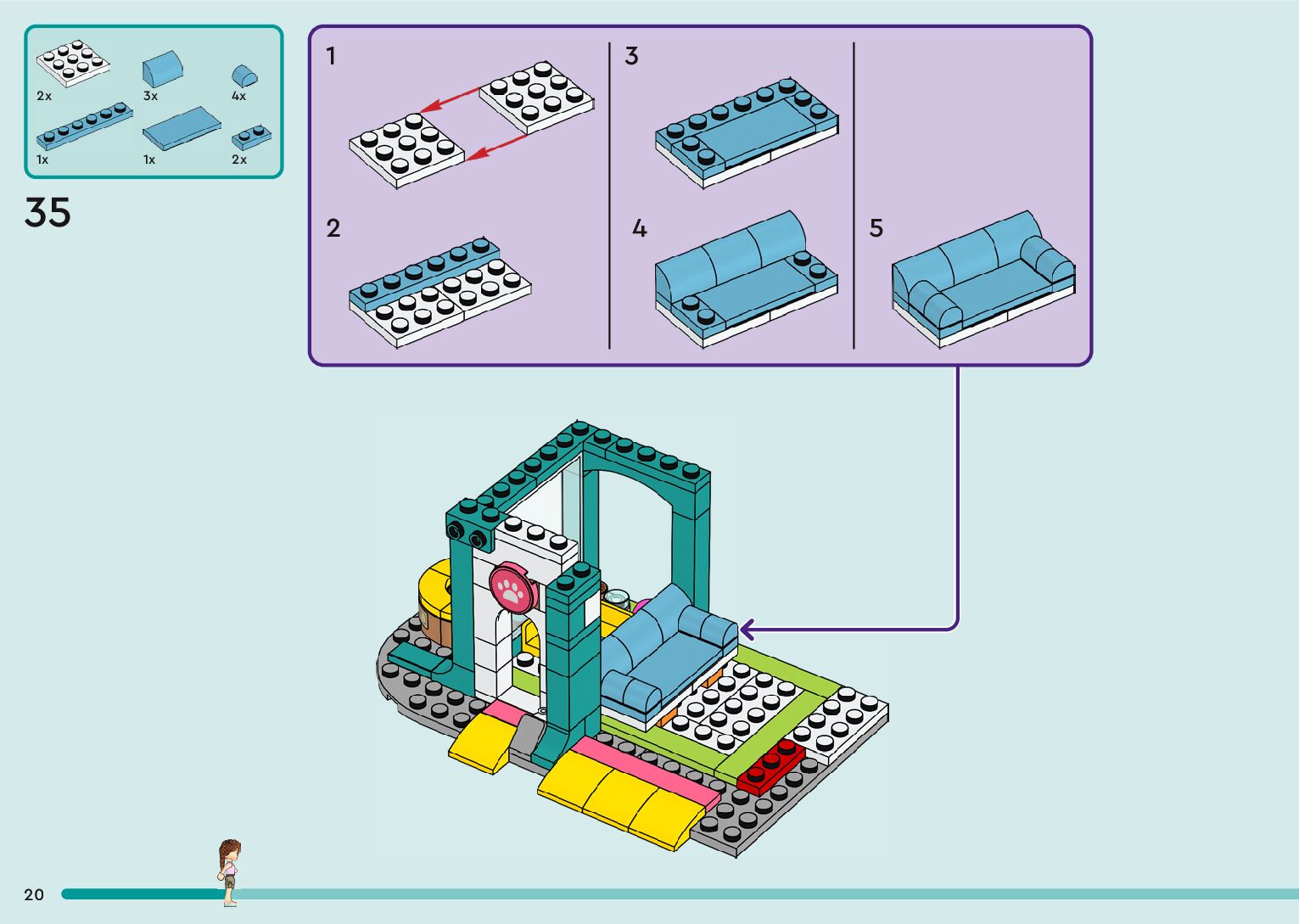 2x
3x
4x
1x
1x
2x

35

1

2

3

4

5

20