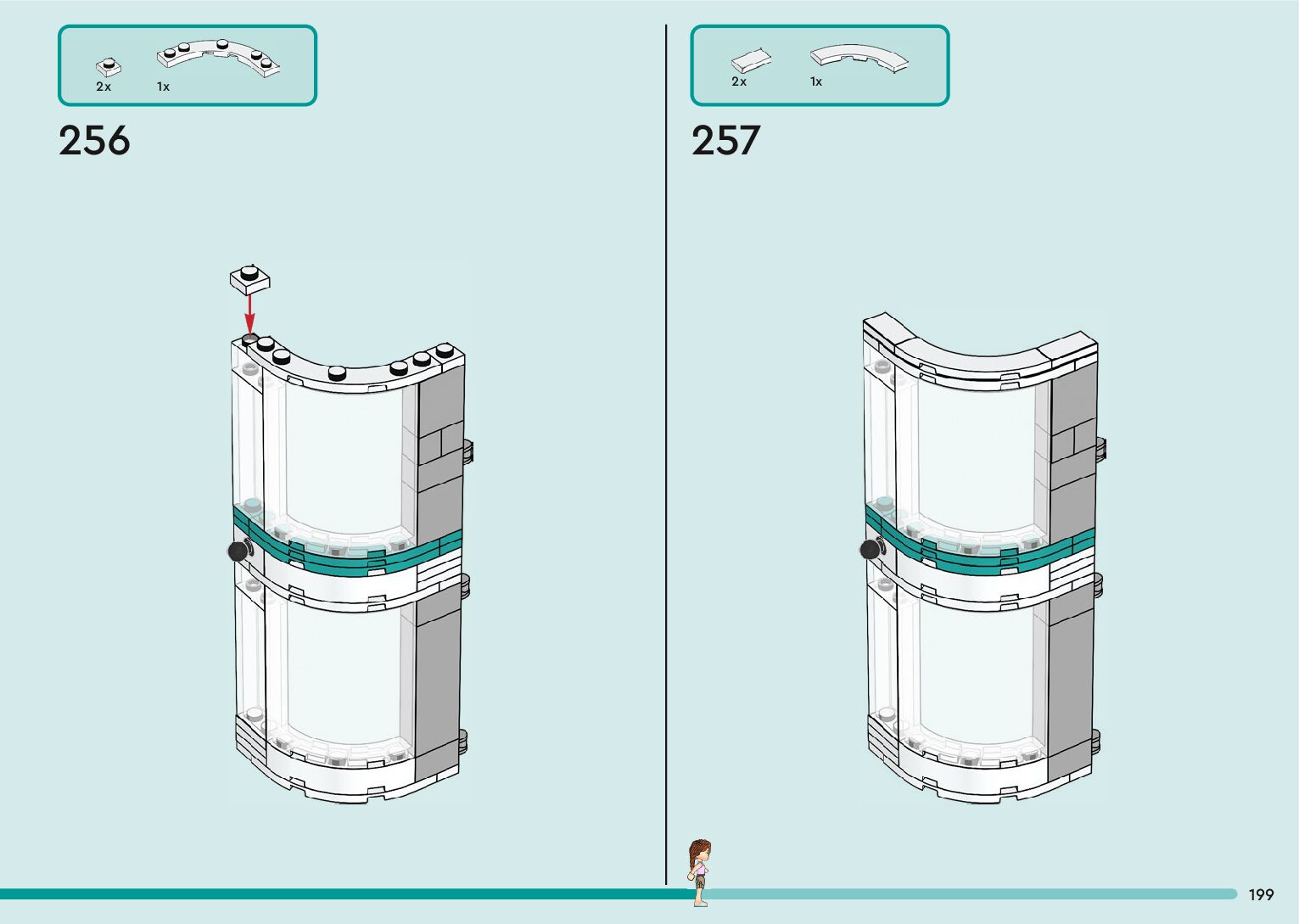 2x 1x

256

2x 1x

257

199