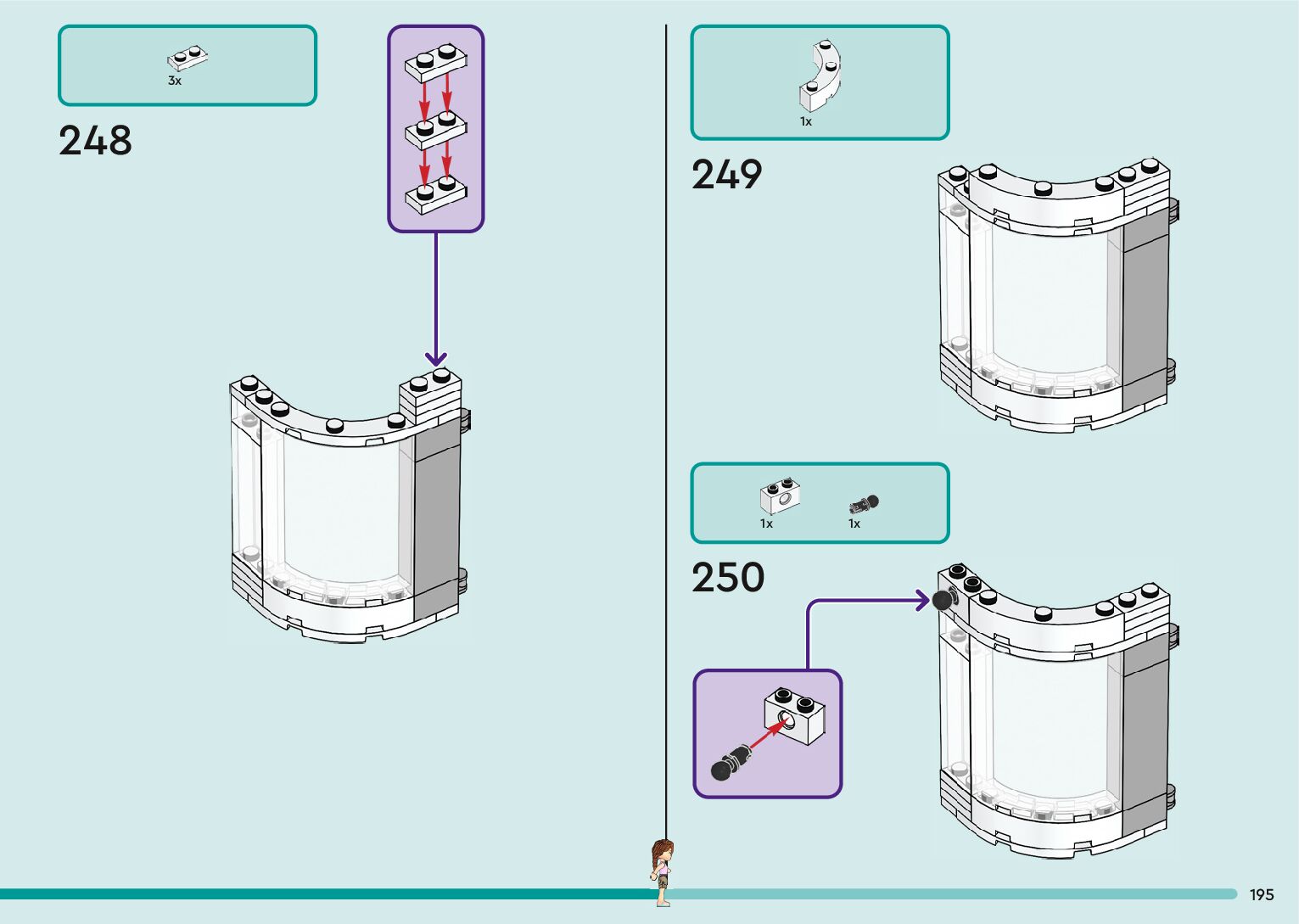 3x

248

1x

249

1x

1x

250

195