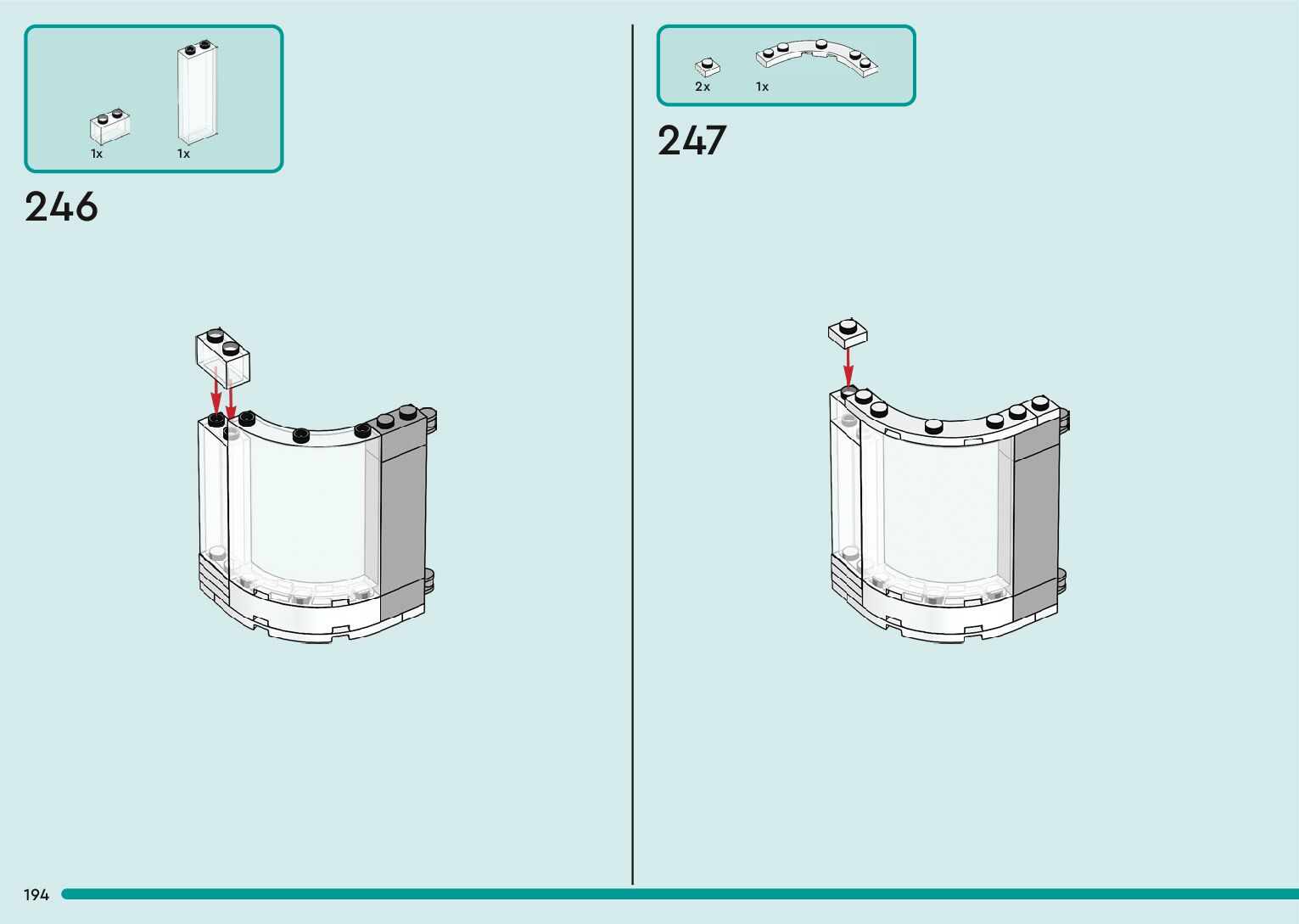 1x 1x

246

2x 1x

247

194