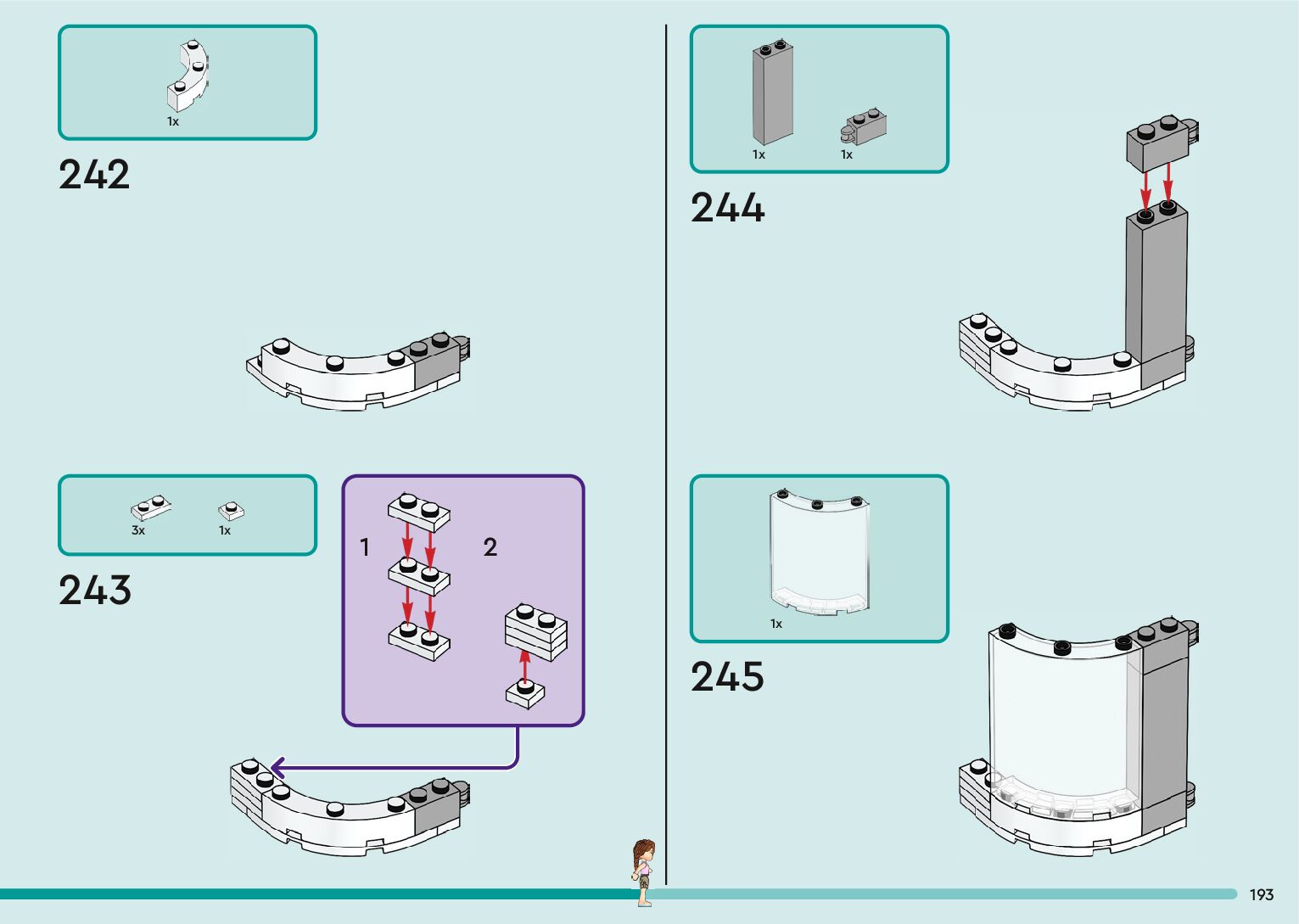 1x

242

3x 1x

243

1

2

1x 1x

244

1x

245

193