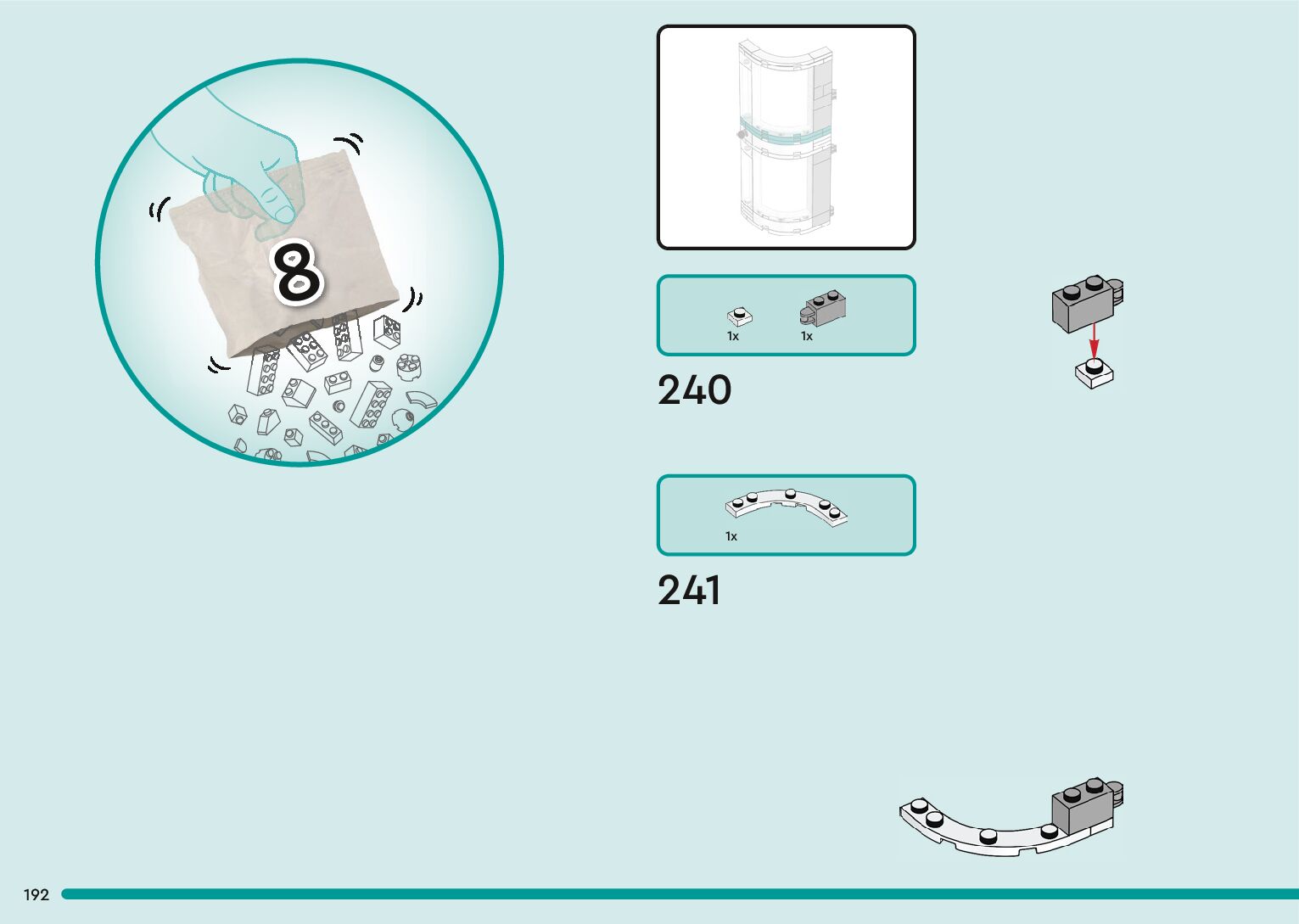 8

1x 1x

240

1x

241

192