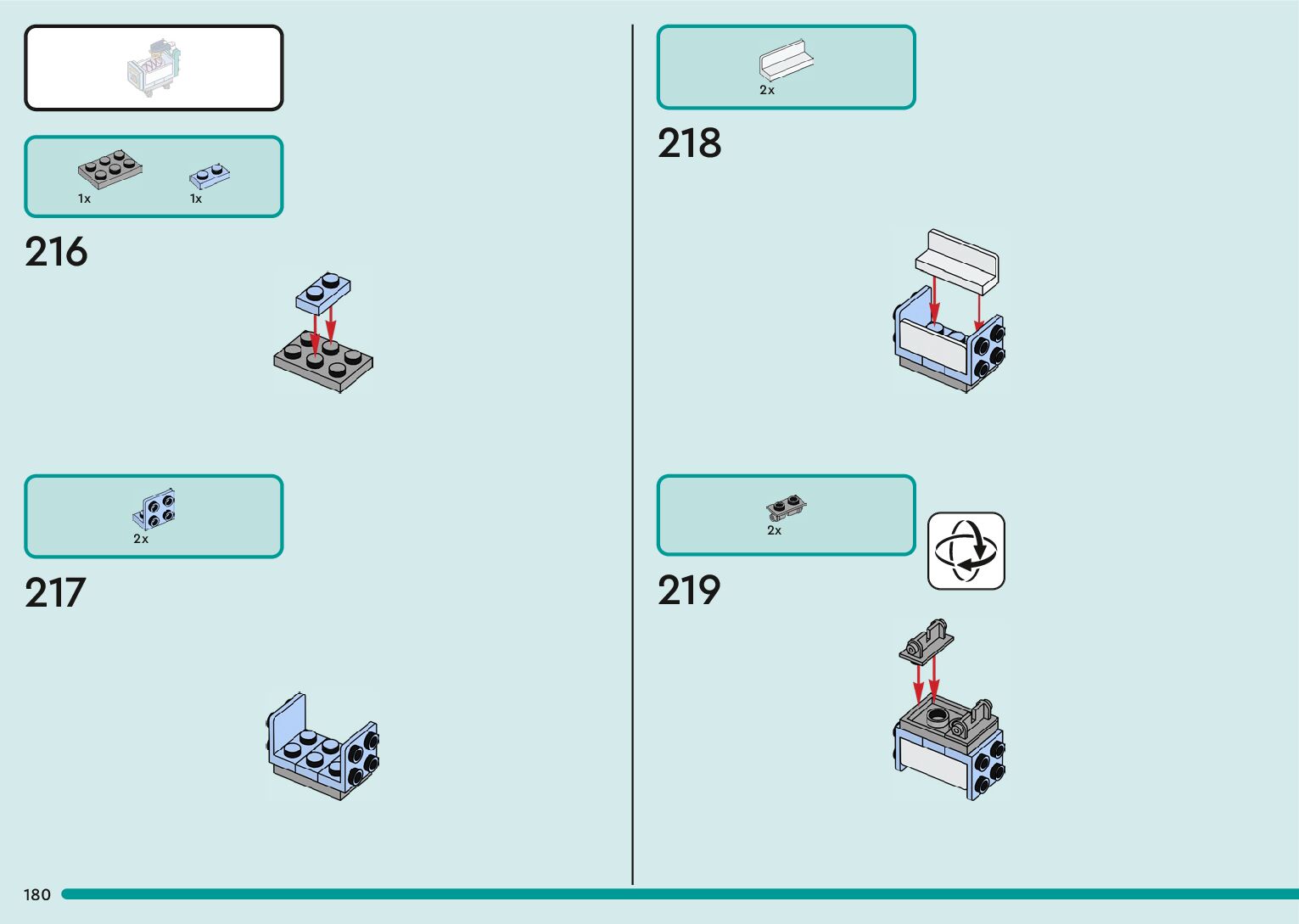 1x 1x

216

2x

217

2x

218

2x

219

180