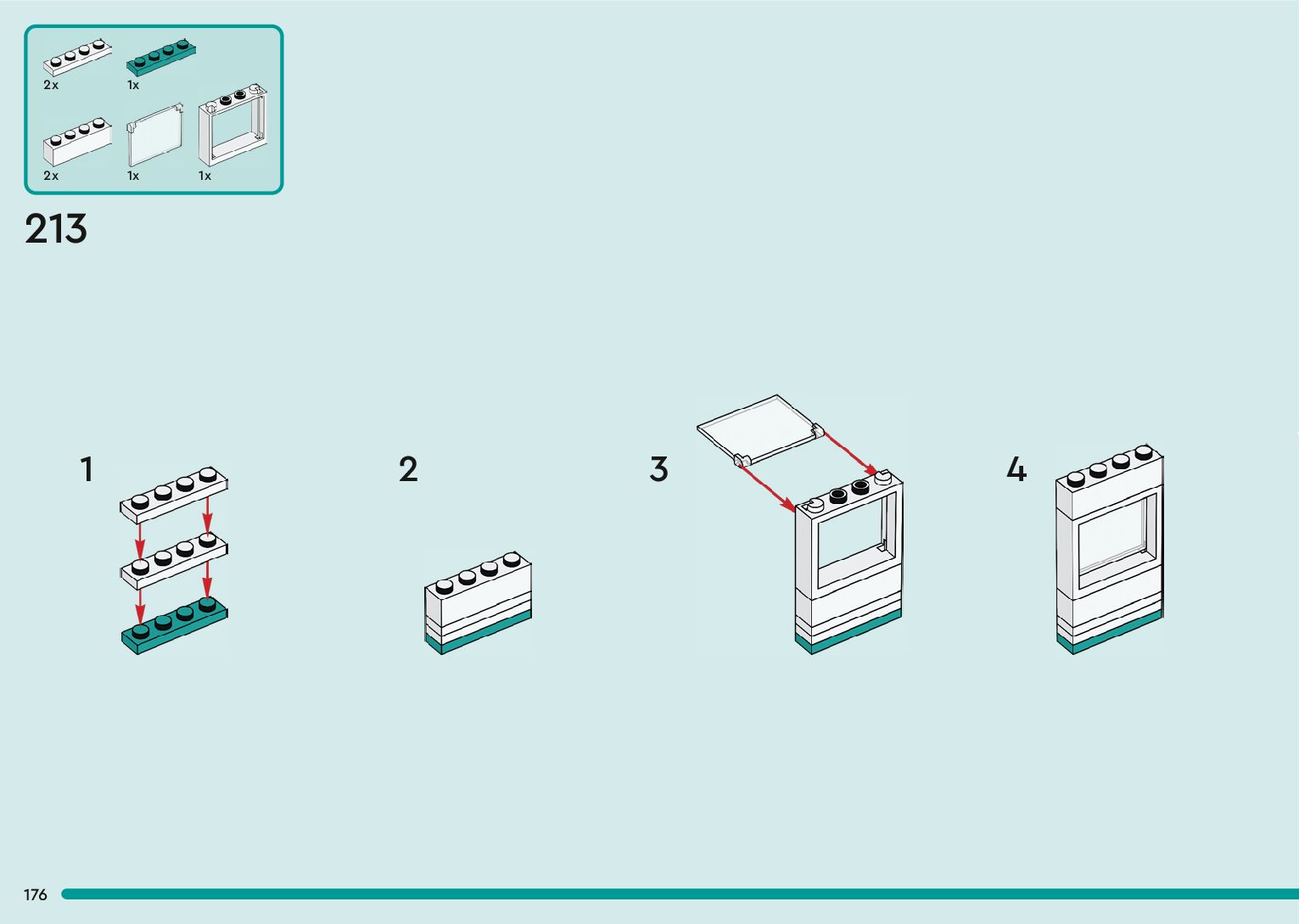 2x 1x

2x 1x 1x

213

1

2

3

4

176