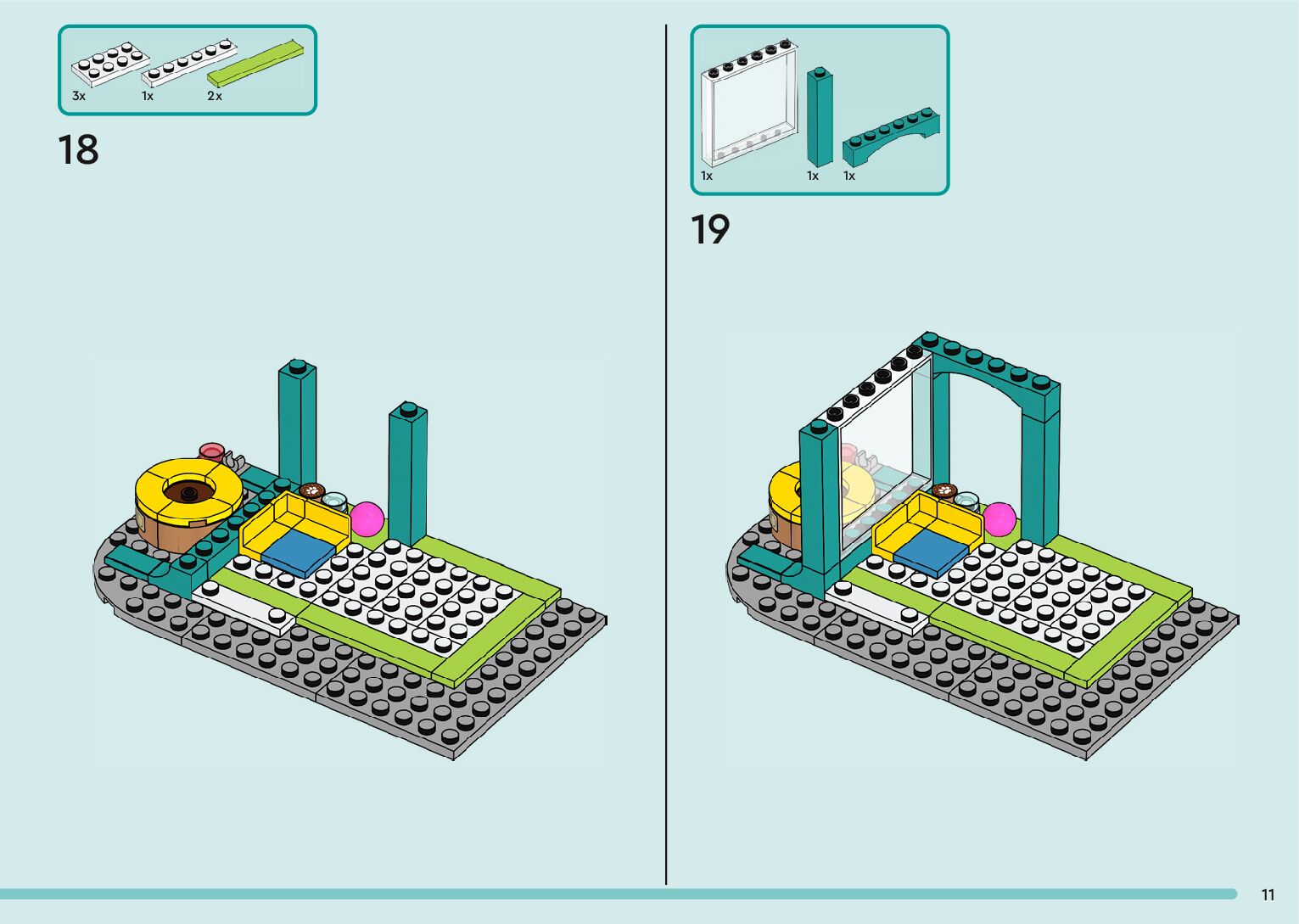 3x 1x 2x

18

1x 1x 1x

19

11