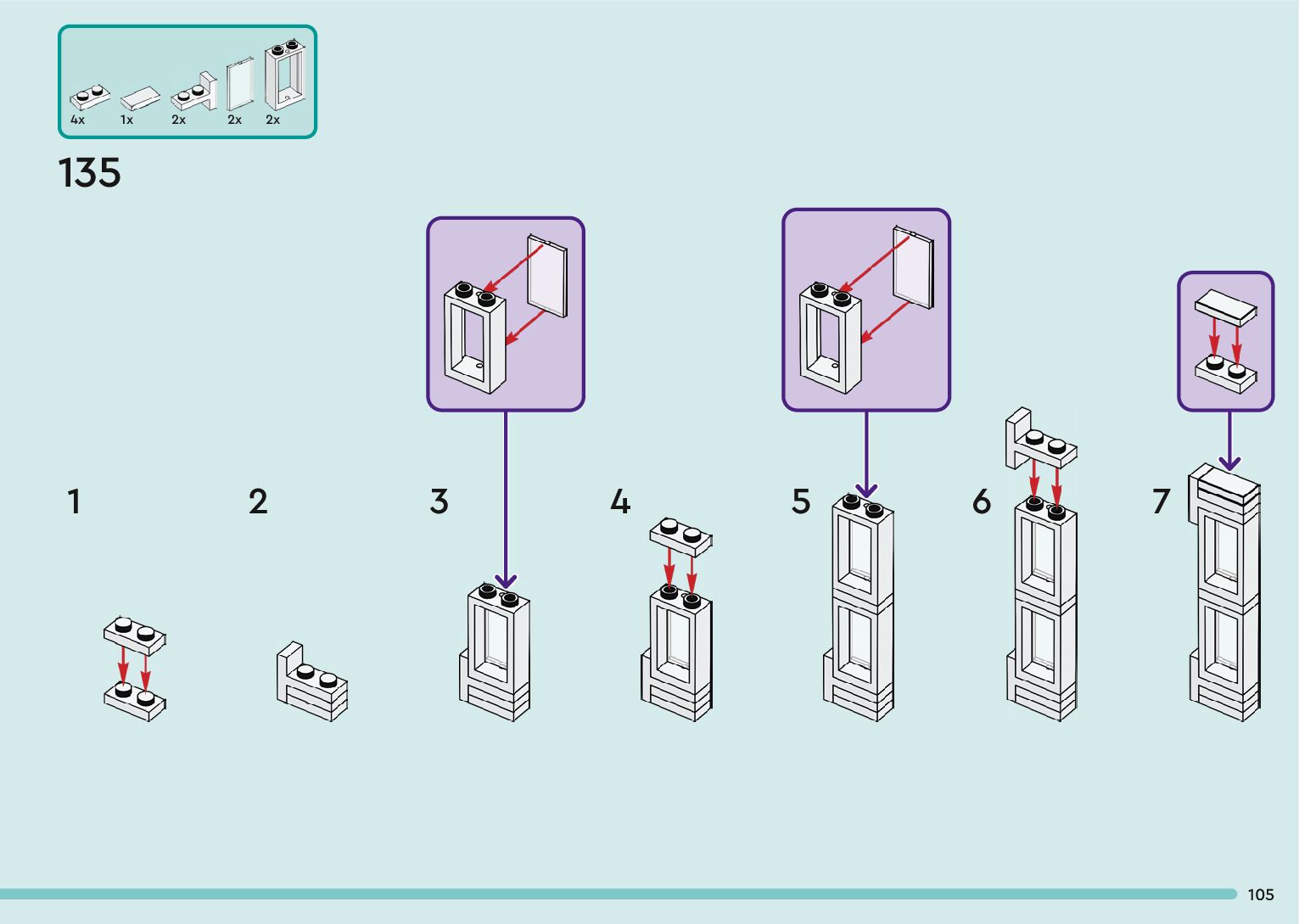 4x 1x 2x 2x 2x

135

1

2

3

4

5

6

7

105