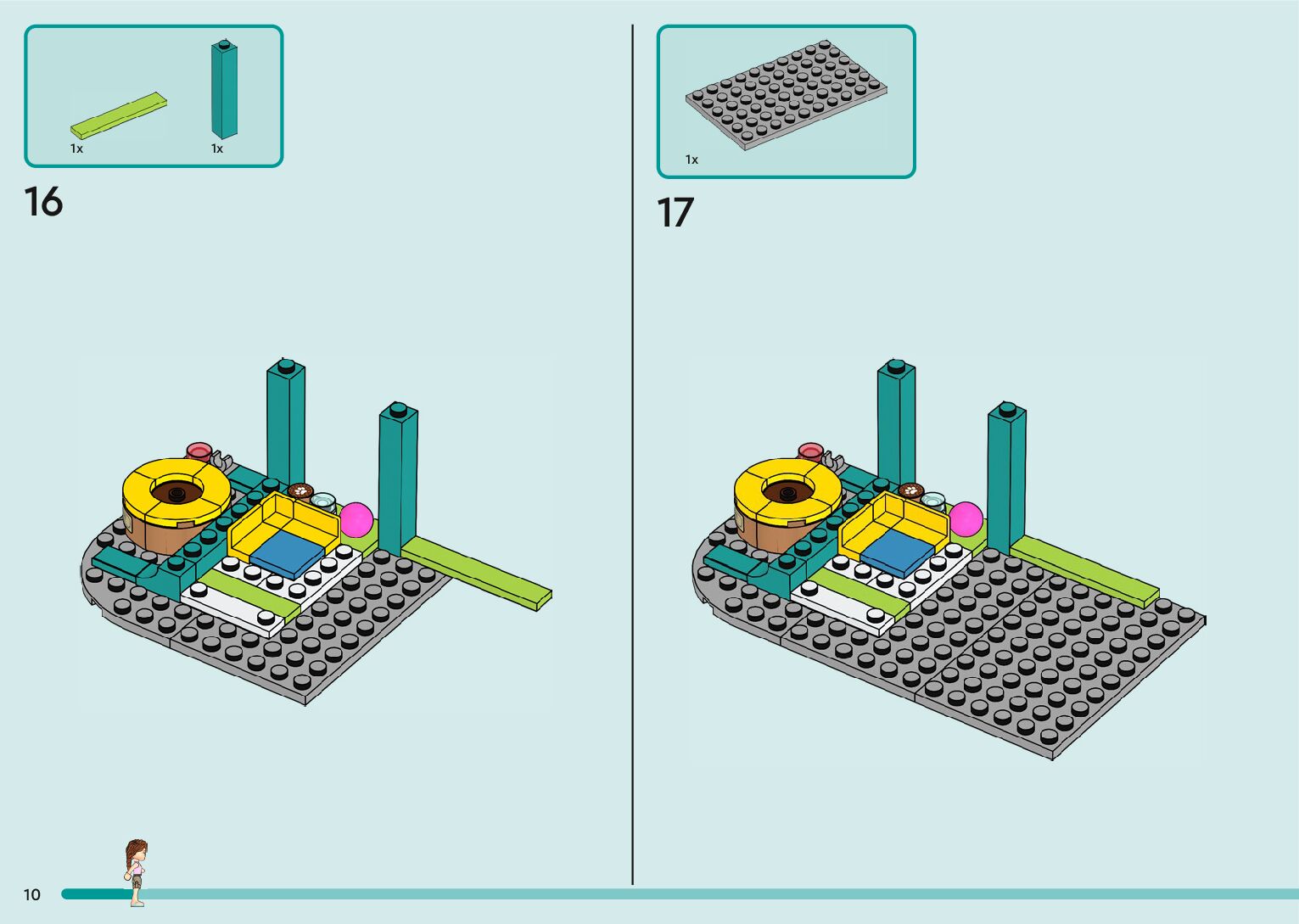 1x 1x

16

1x

17

10