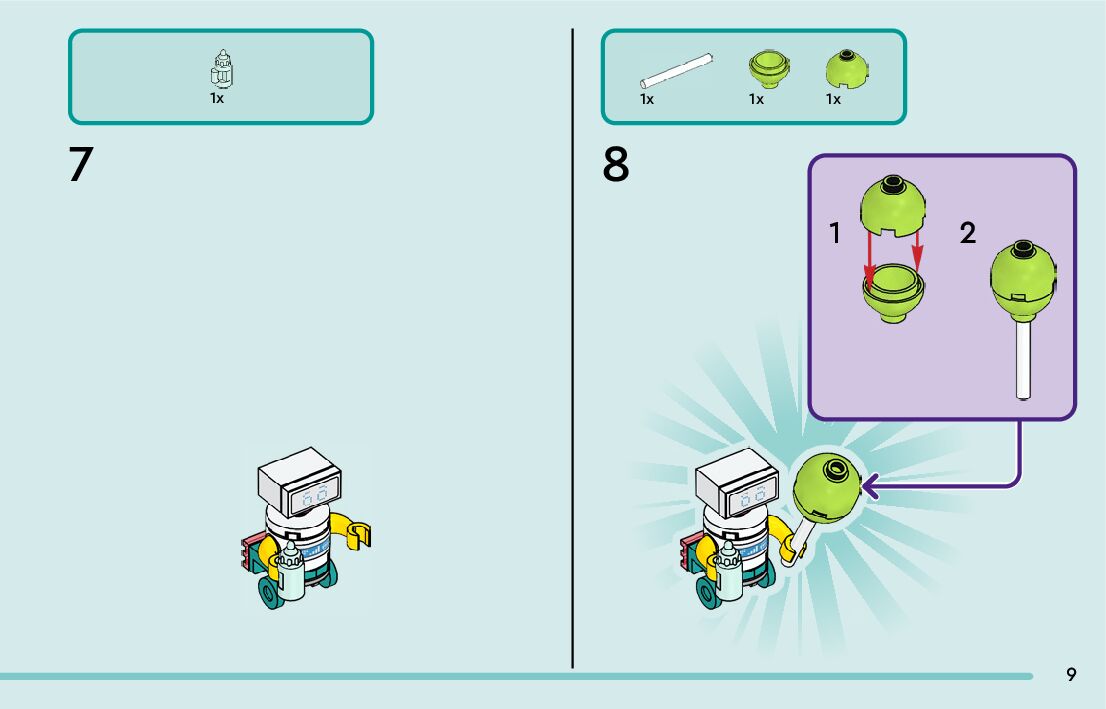 1x

7

1x 1x 1x

8

1

2

9