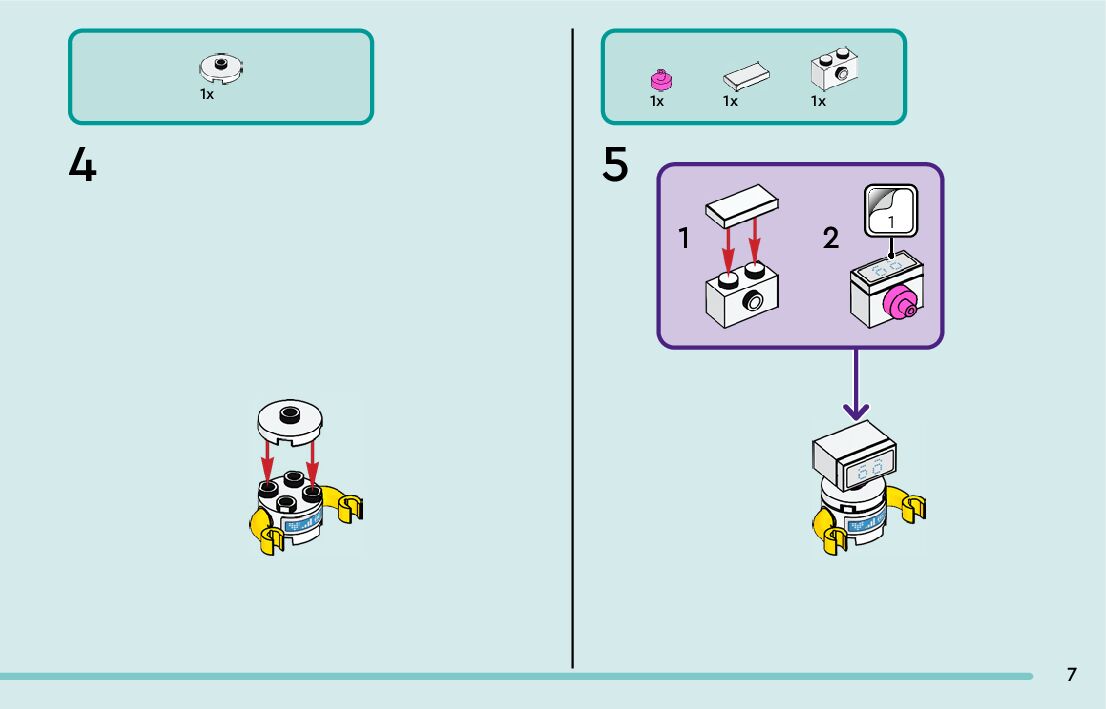 1x

4

1x 1x 1x

5

1

2

1

7