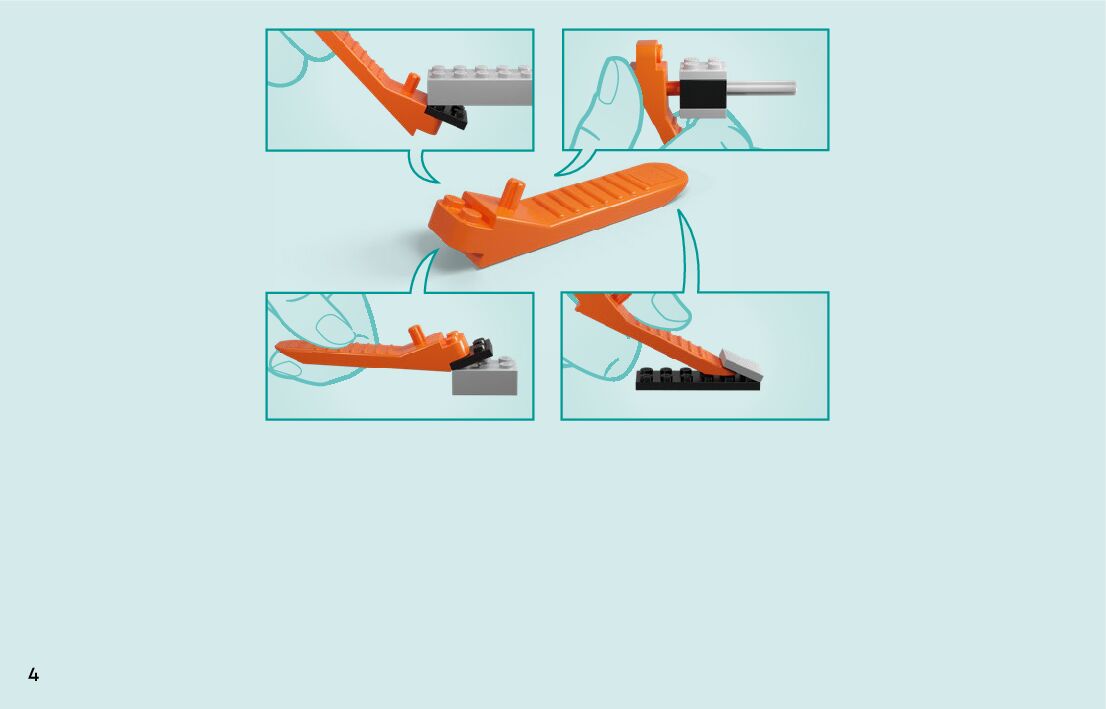 4