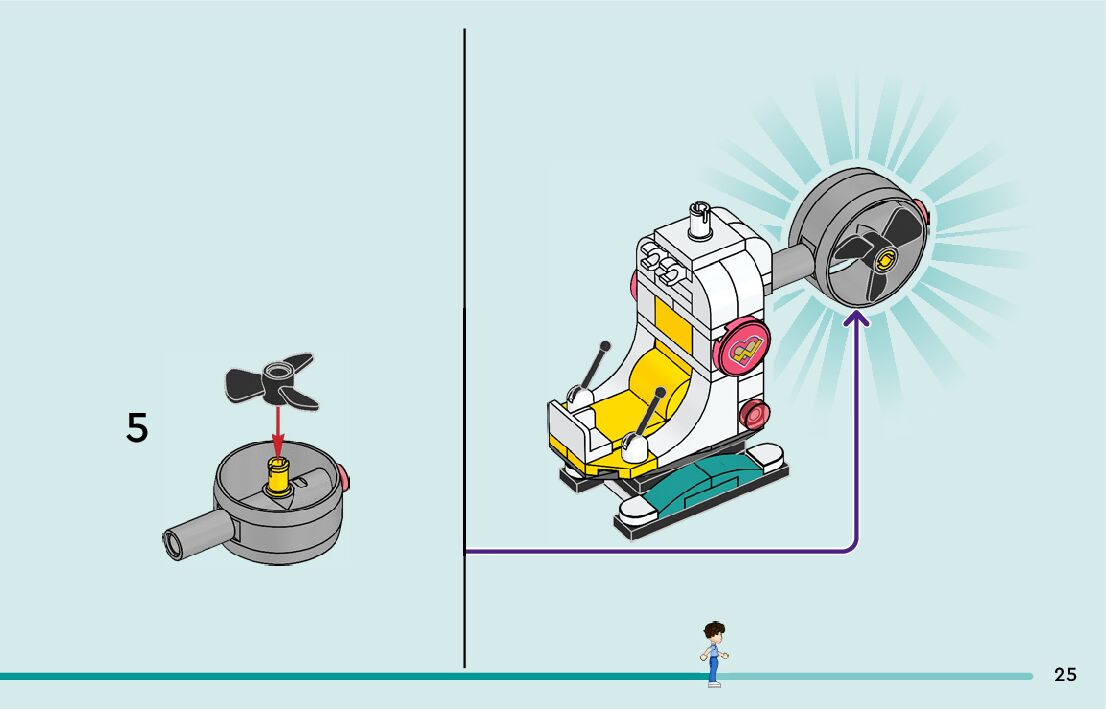 5

25