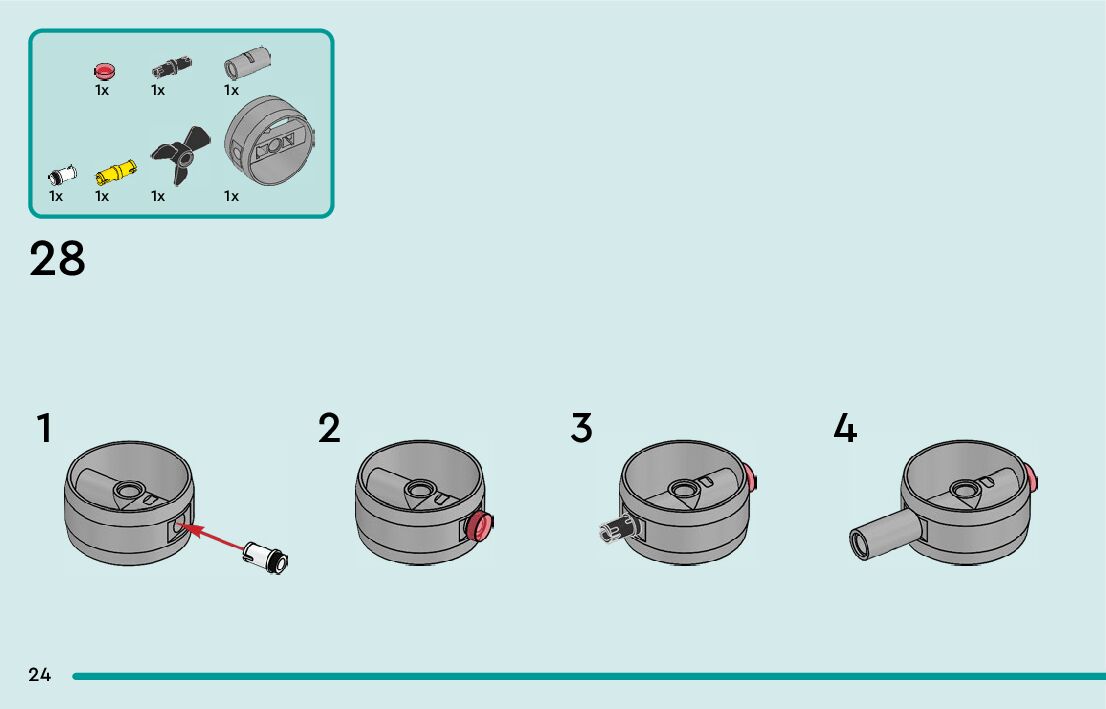 1x 1x 1x
1x 1x 1x 1x

28

1

2

3

4

24