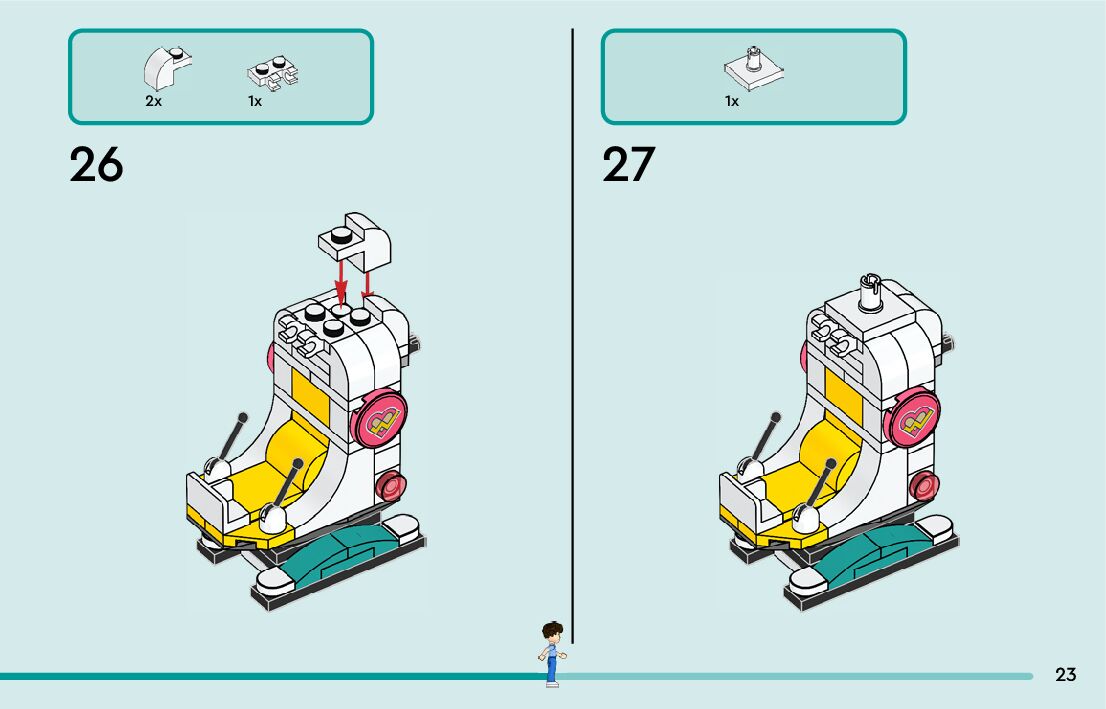 2x
1x

26

1x

27

23