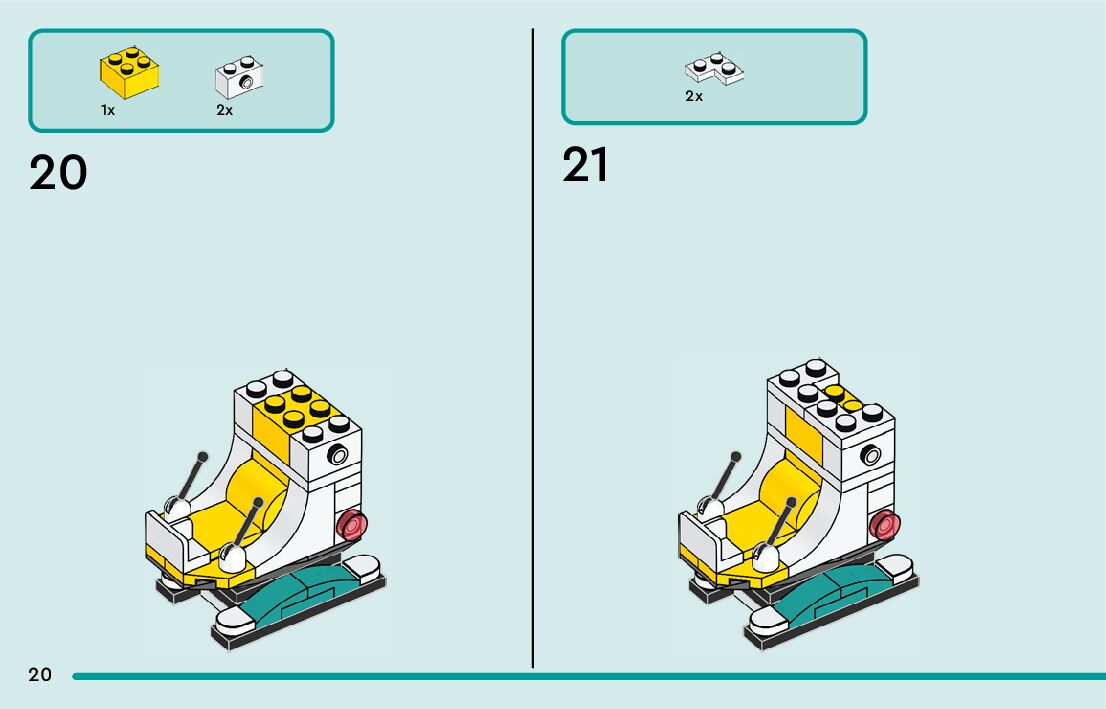 1x 2x

20

2x

21

20