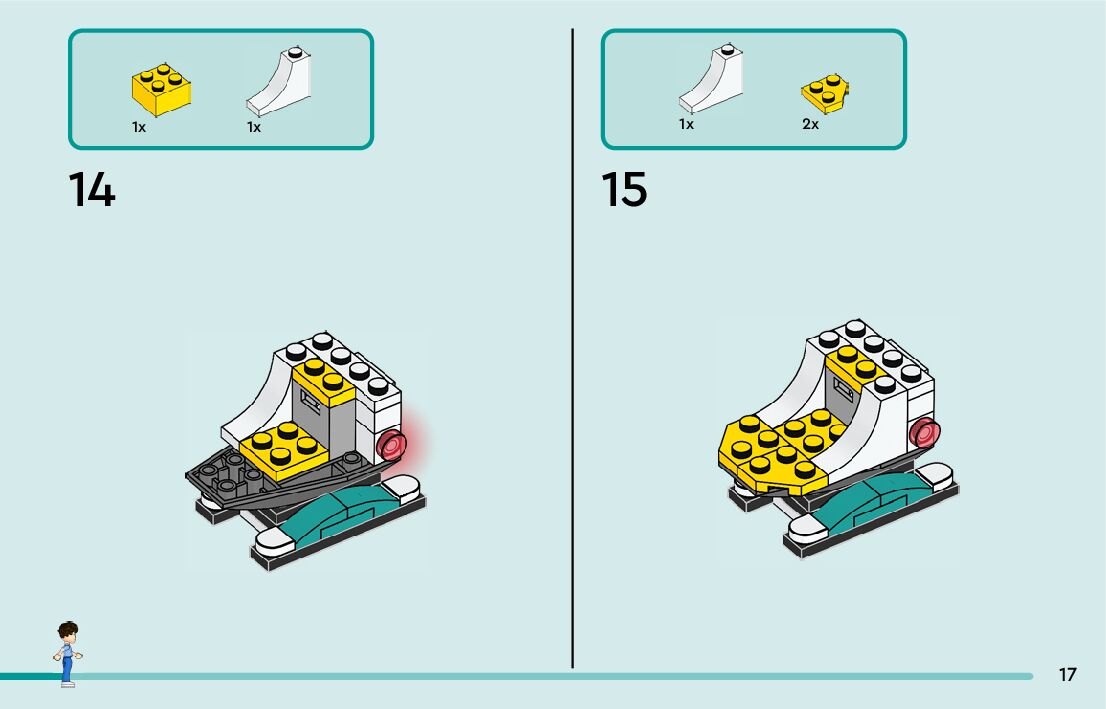 1x
1x

14

1x
2x

15

17