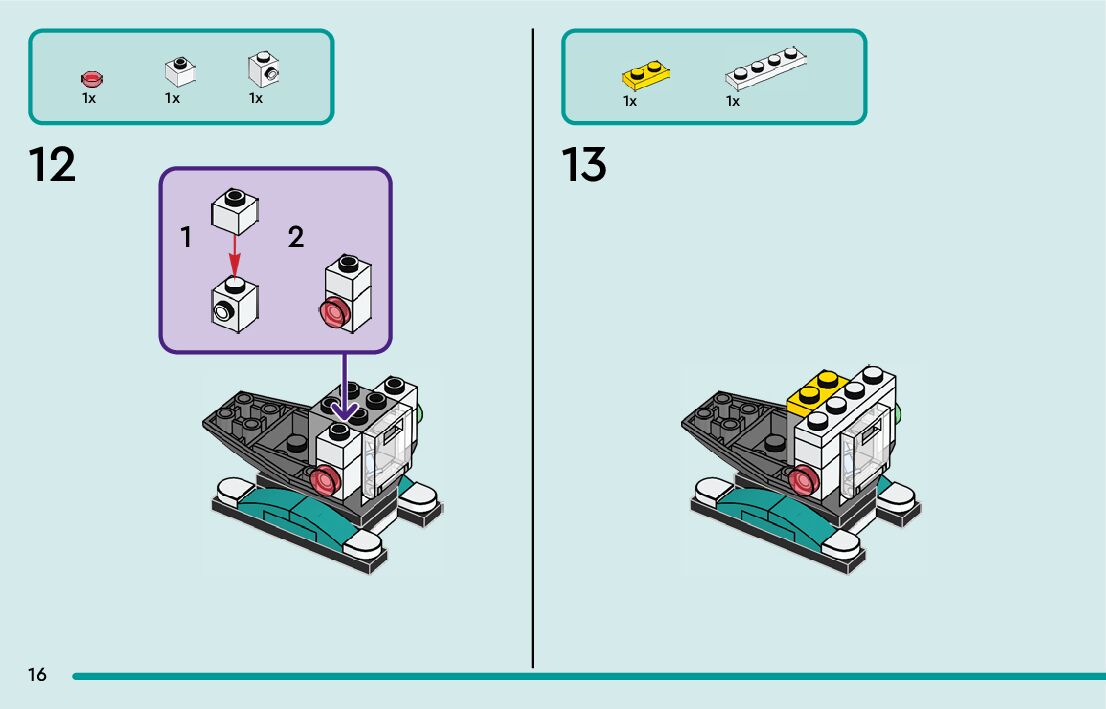 1x 1x 1x

12

1 2

1x 1x

13

16