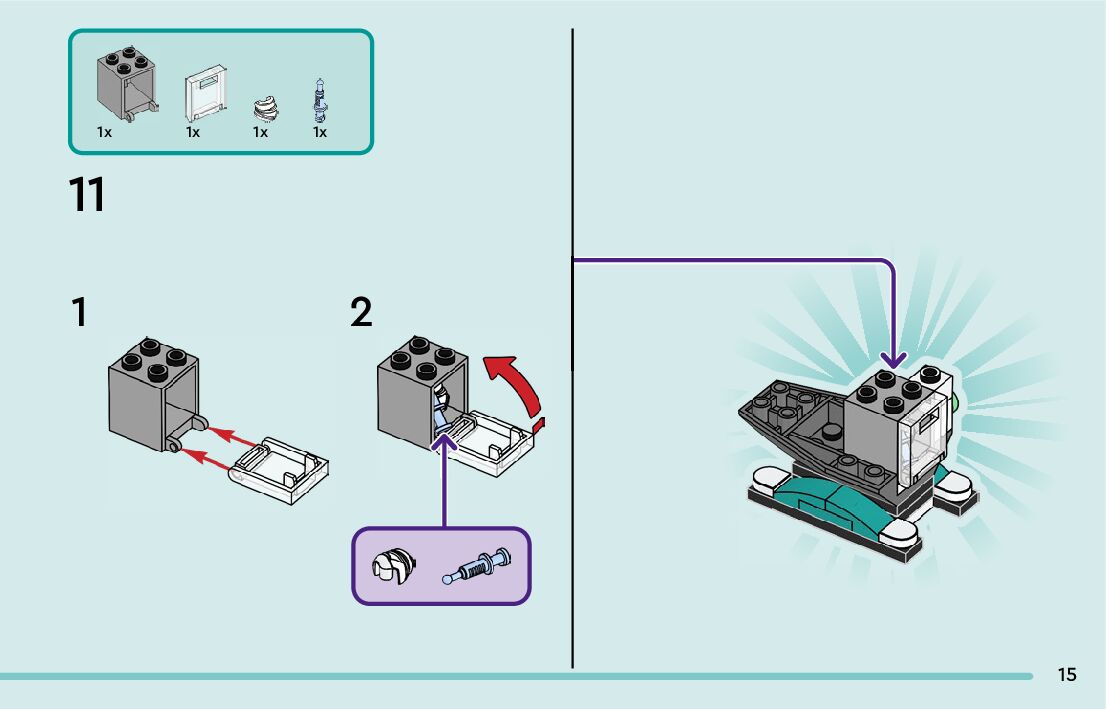 1x 1x 1x 1x

11

1

2

15