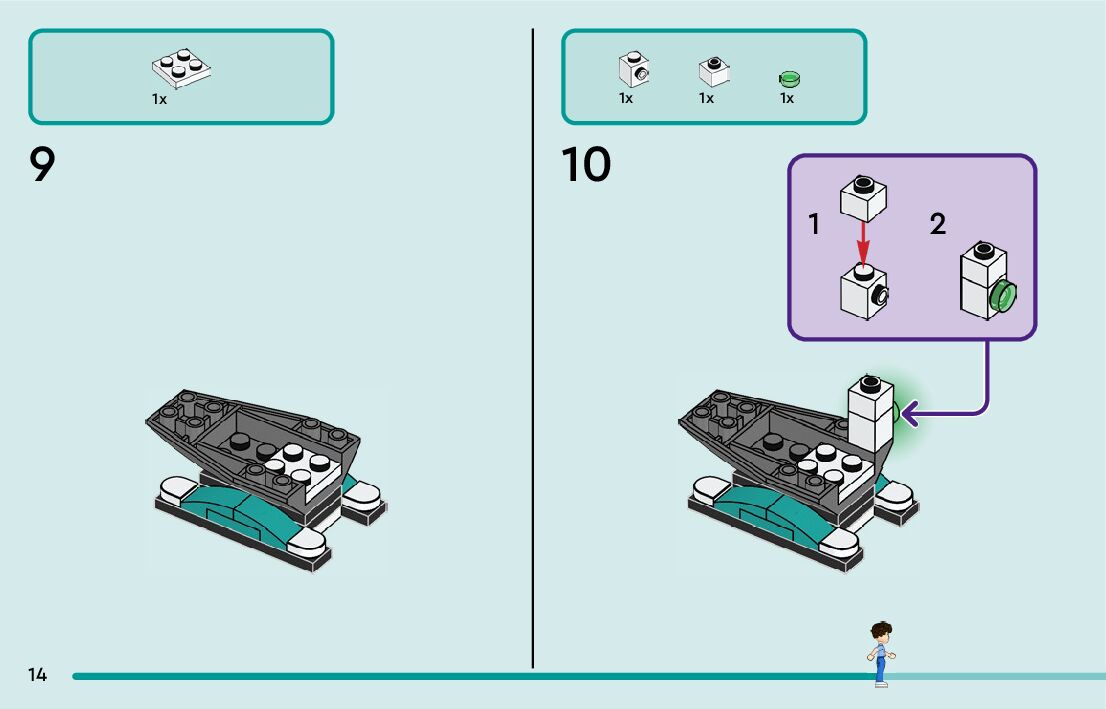 1x

9

1x 1x 1x

10

1

2

14