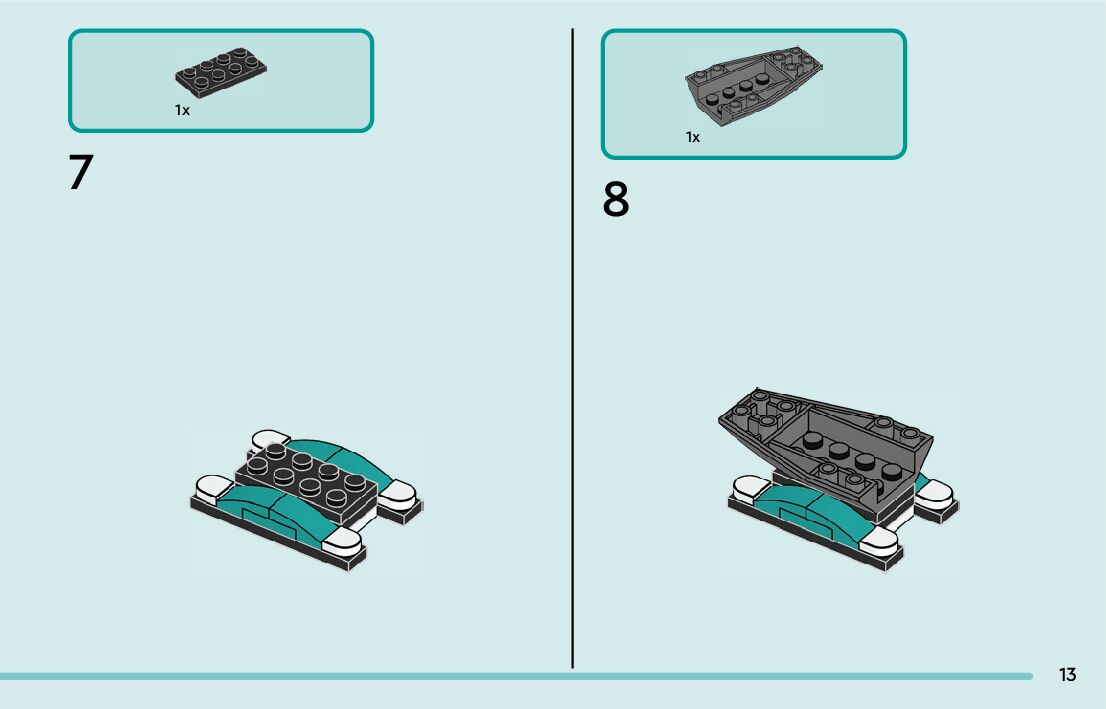 1x

7

1x

8

13