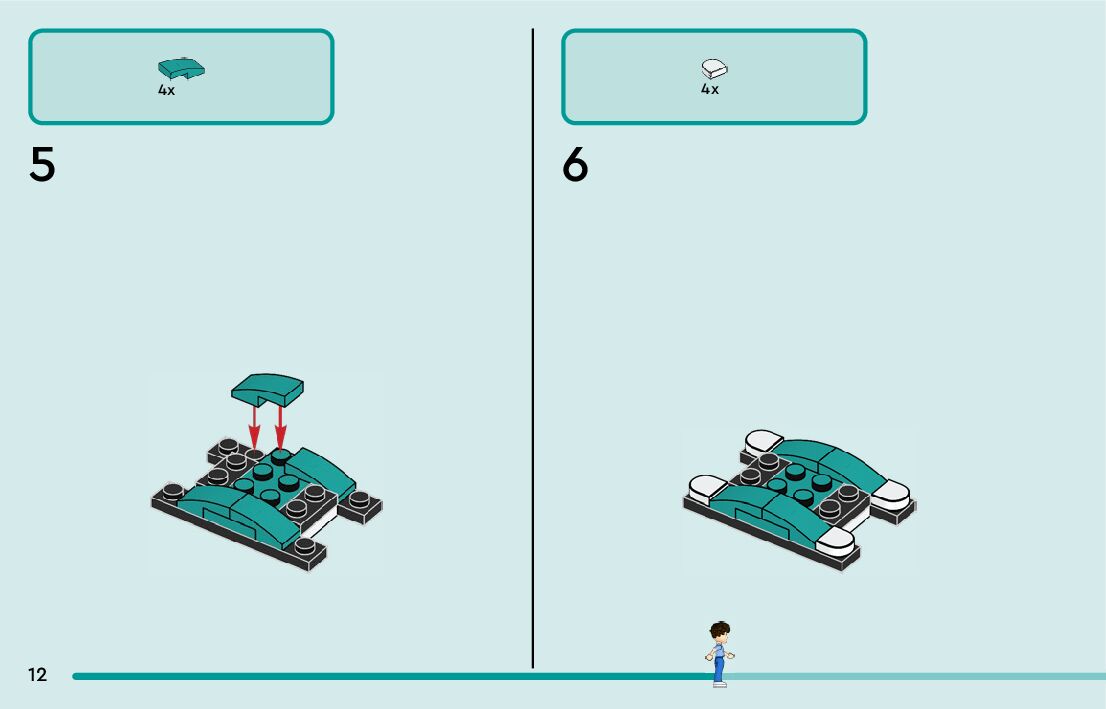 4x

5

4x

6

12