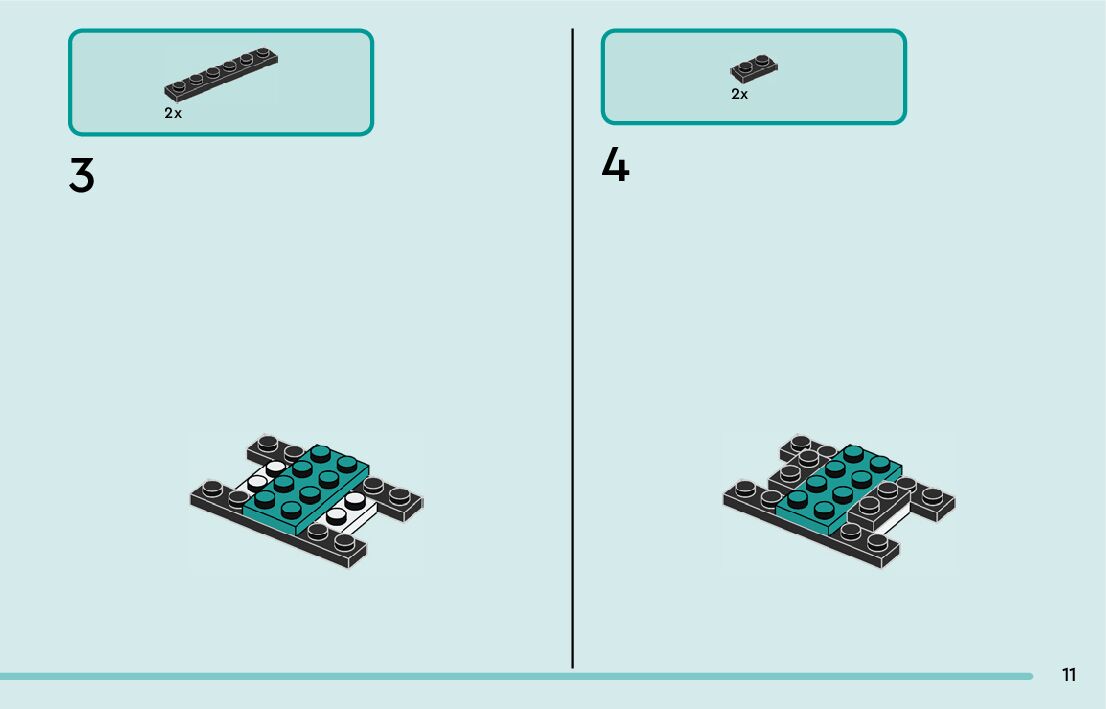 2x

3

2x

4

11