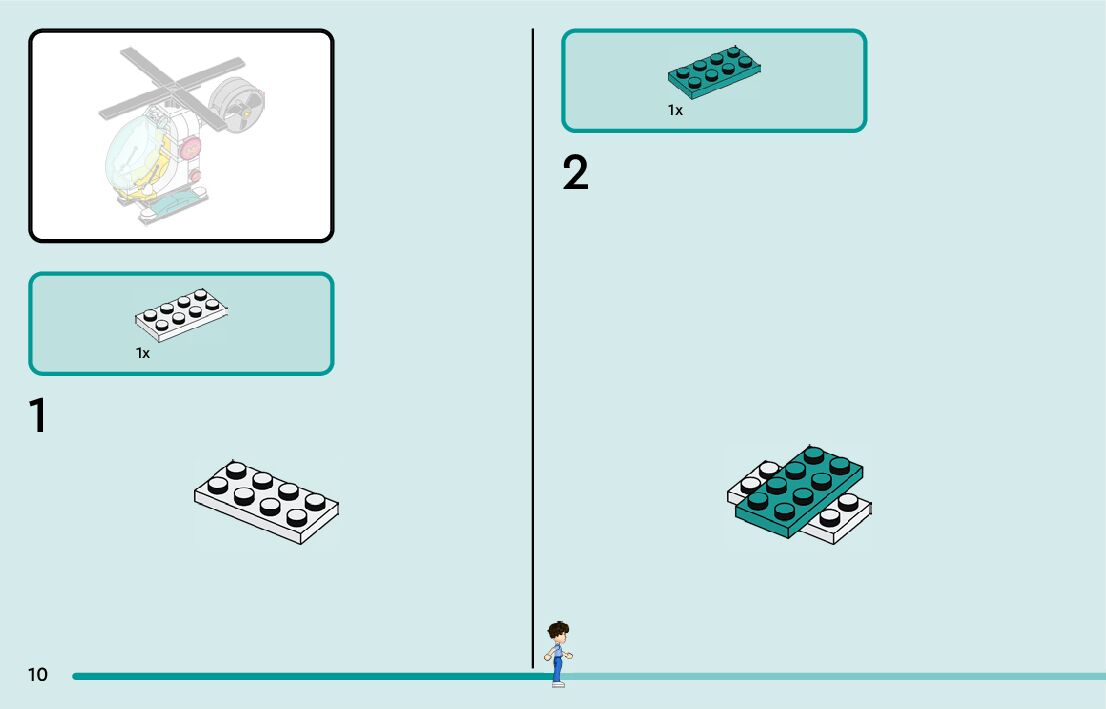 1x

1

1x

2

10