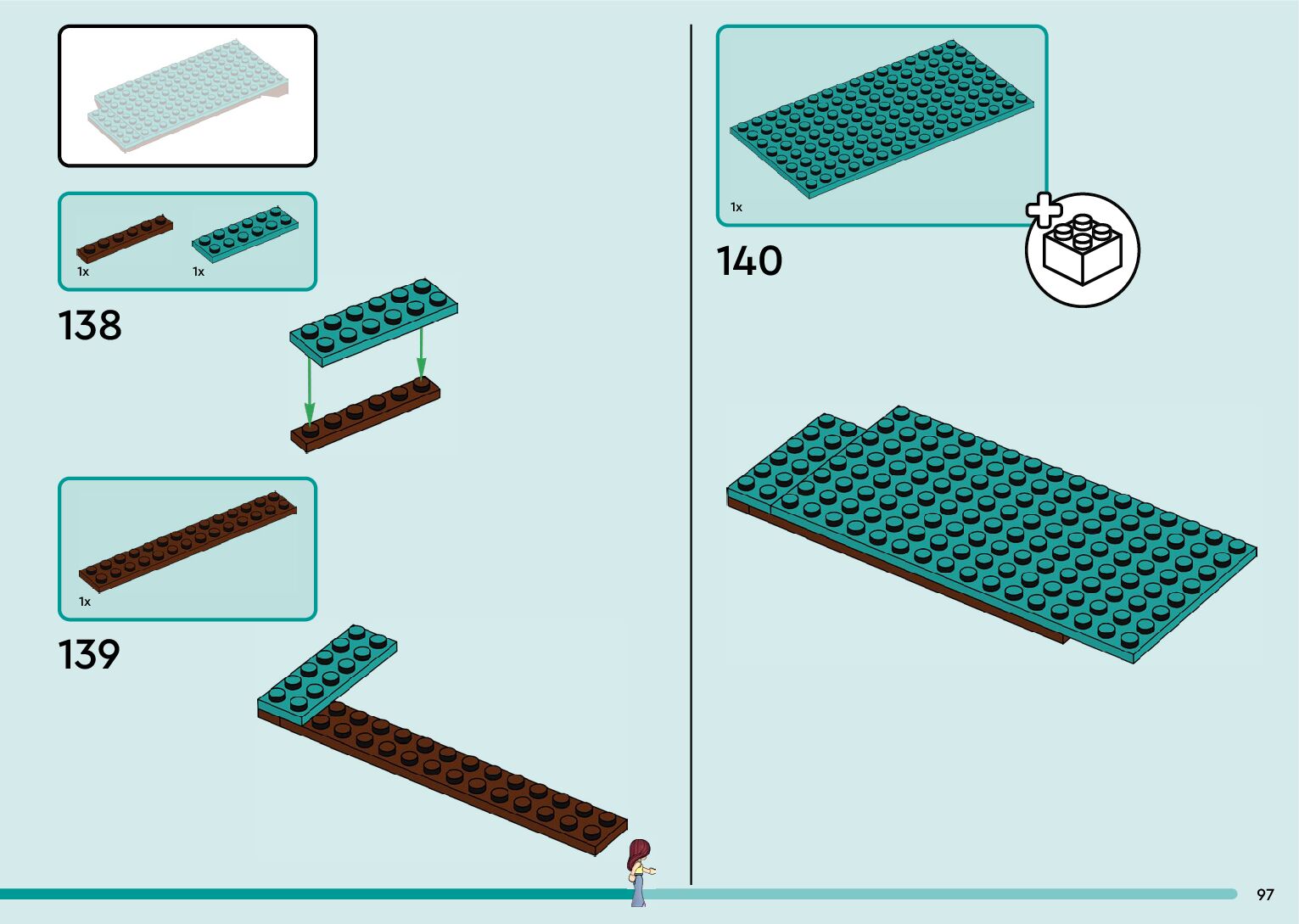 1x

1x

138

1x

139

1x

140

97