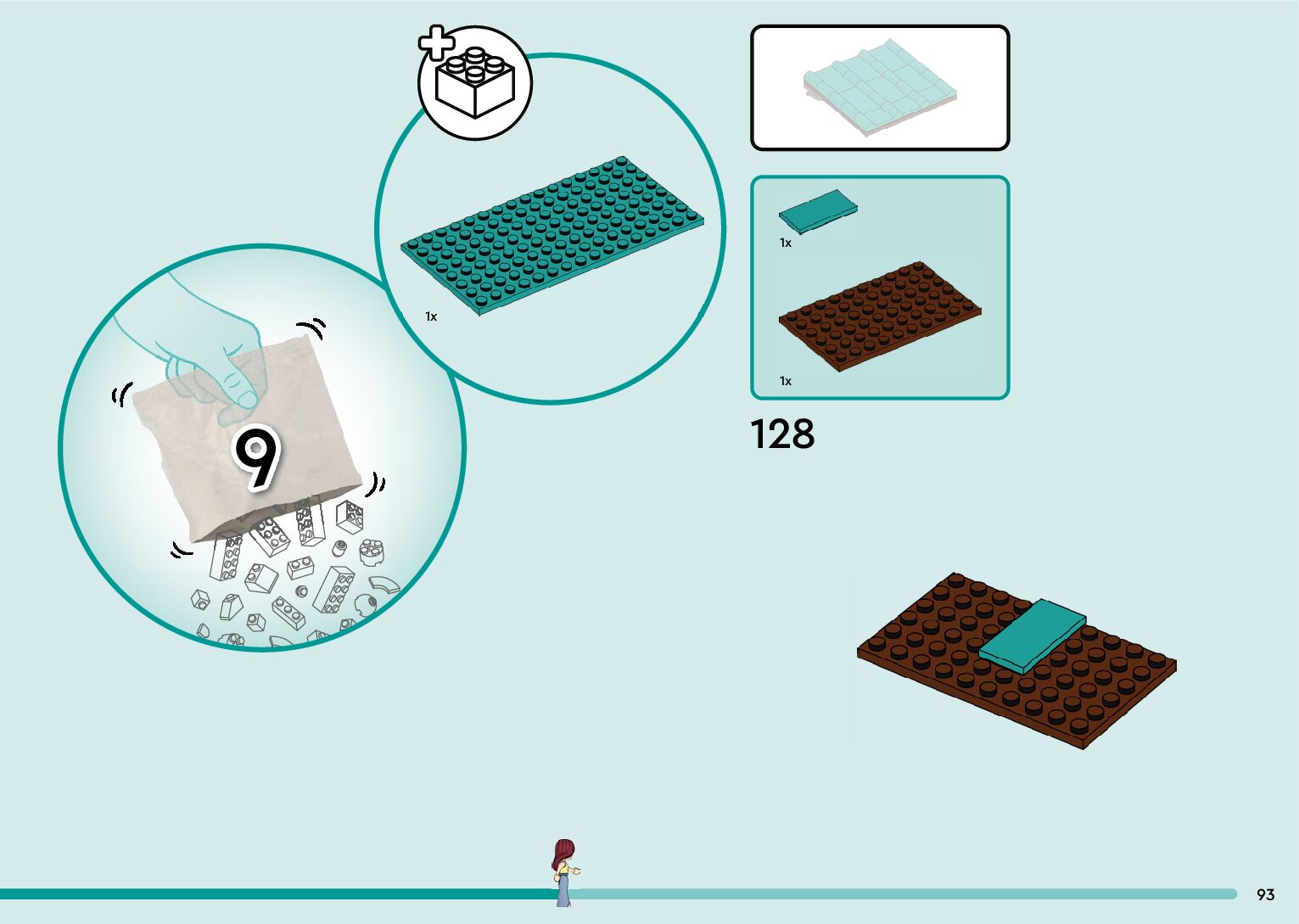 9

1x

1x

1x

128

93