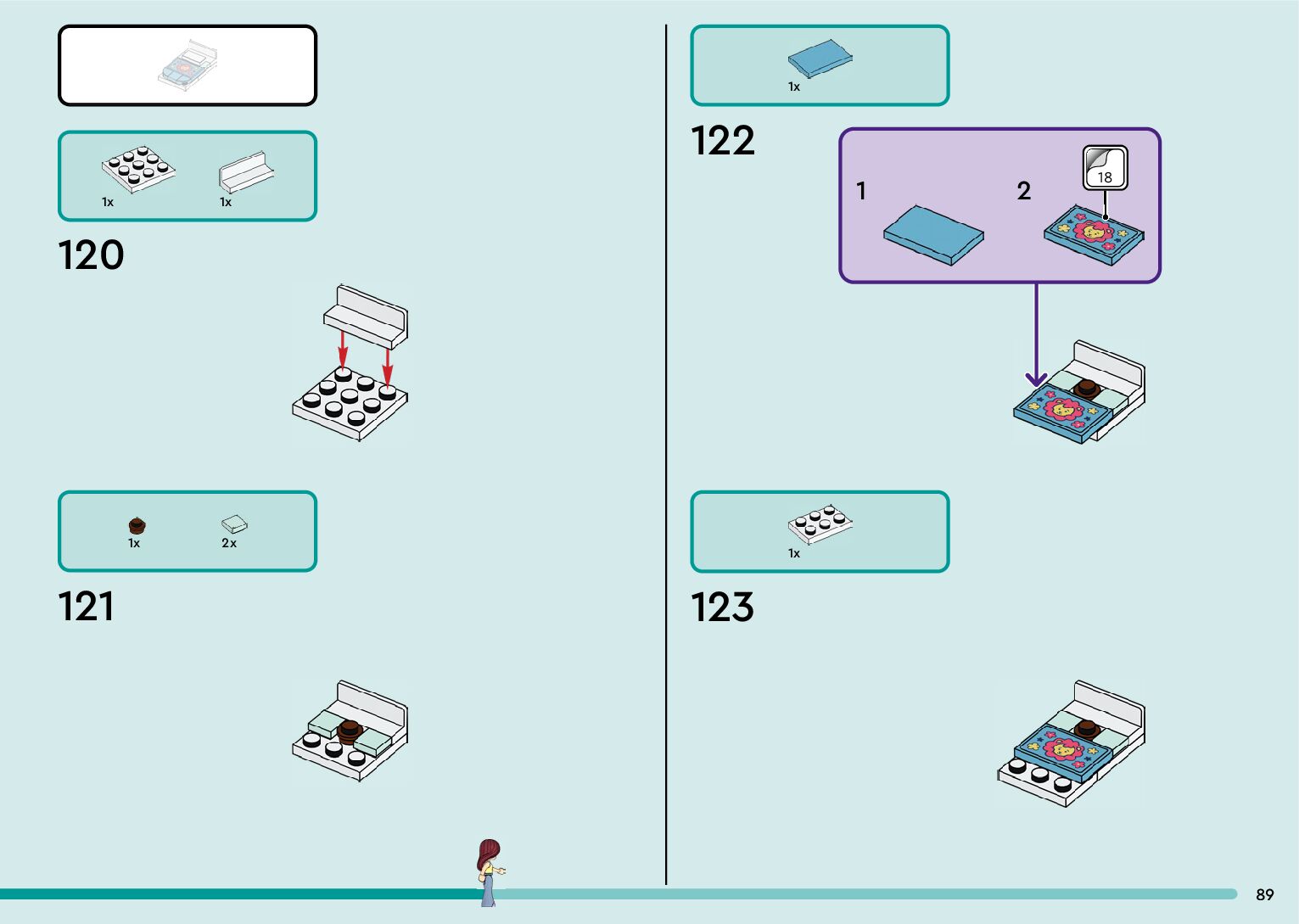 1x 1x

120

1x 2x

121

1x

122

1 2

18

1x

123

89