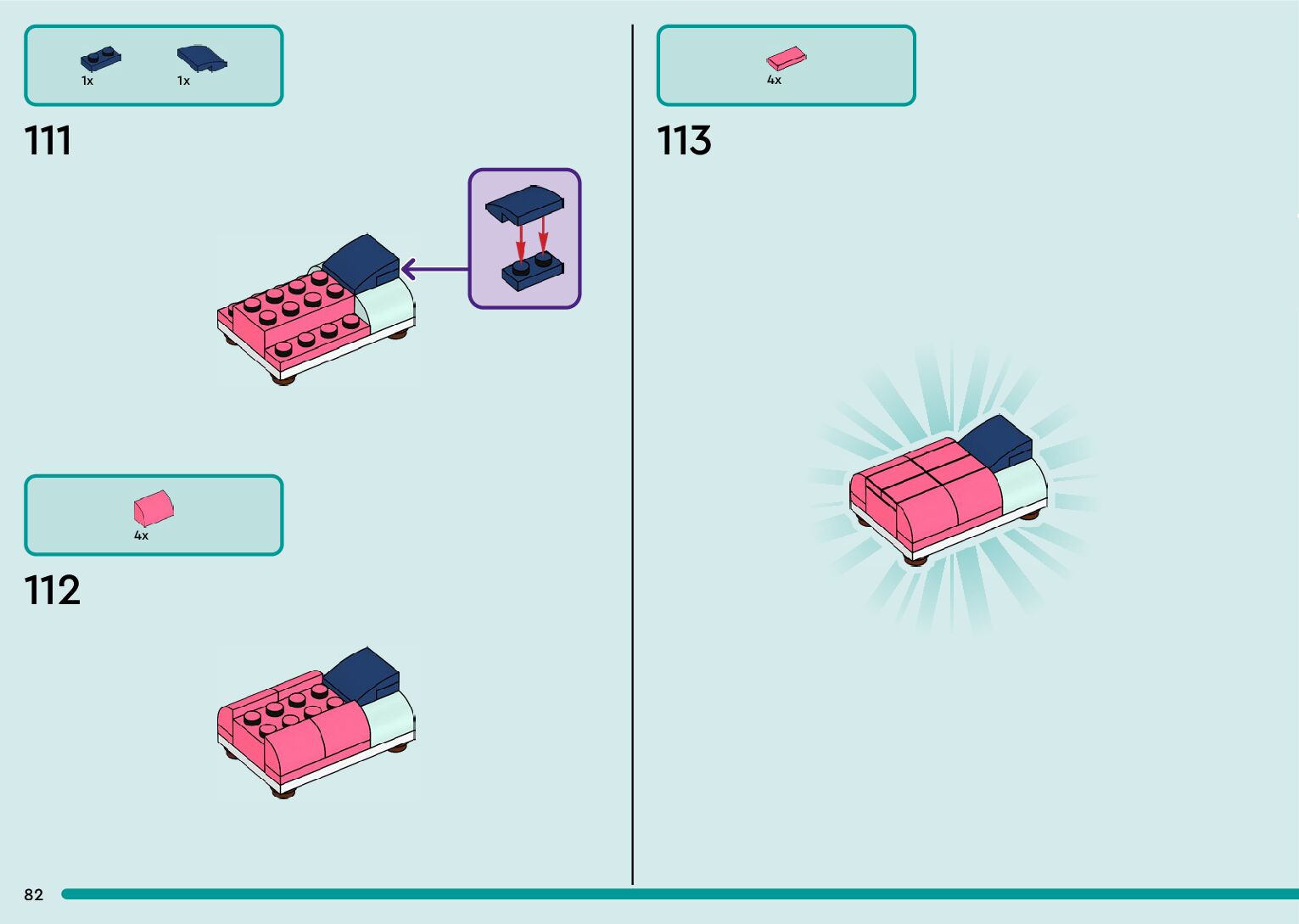 1x 1x

111

4x

112

4x

113

82