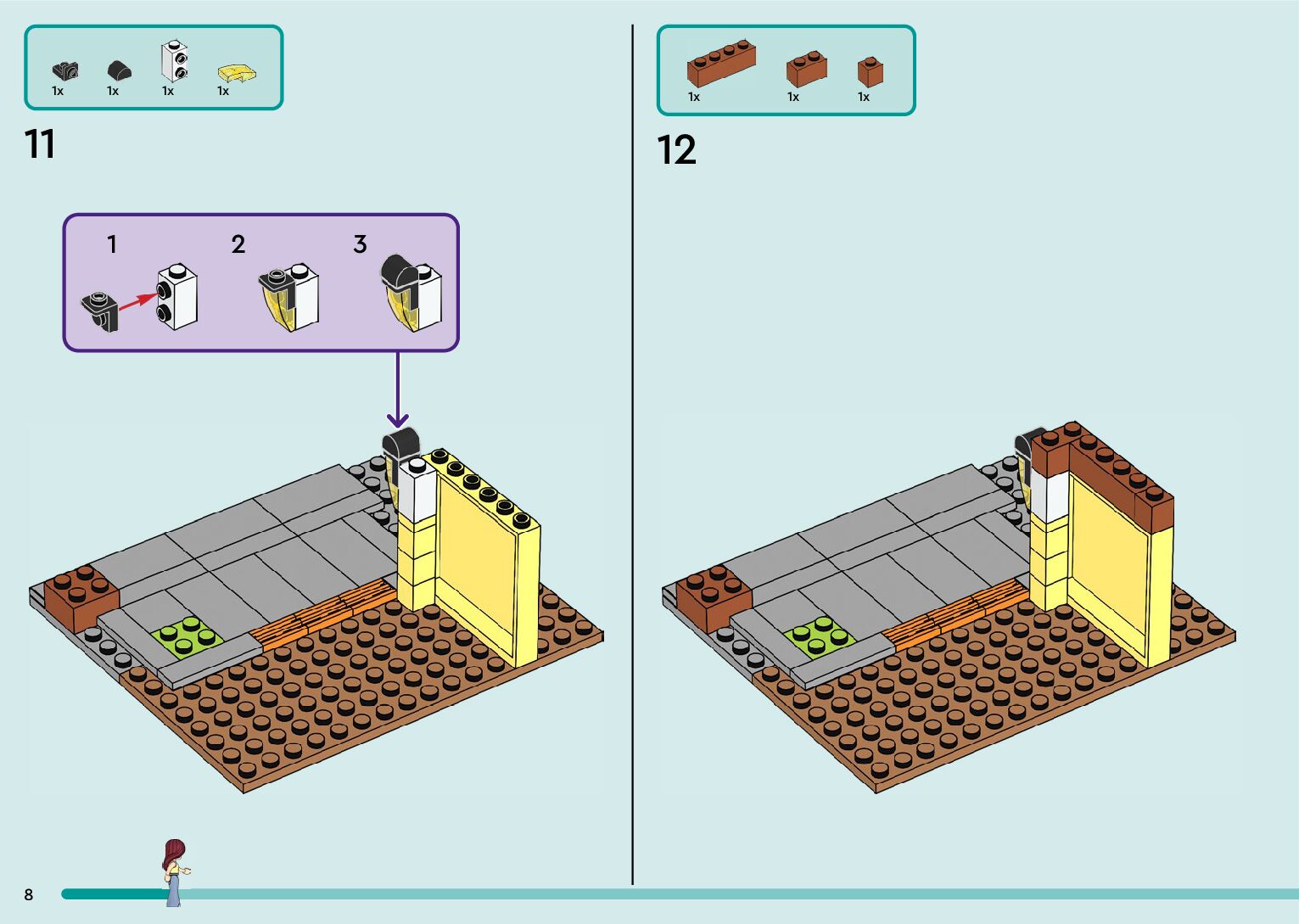 1x 1x 1x 1x

11

1 2 3

1x 1x 1x

12

8