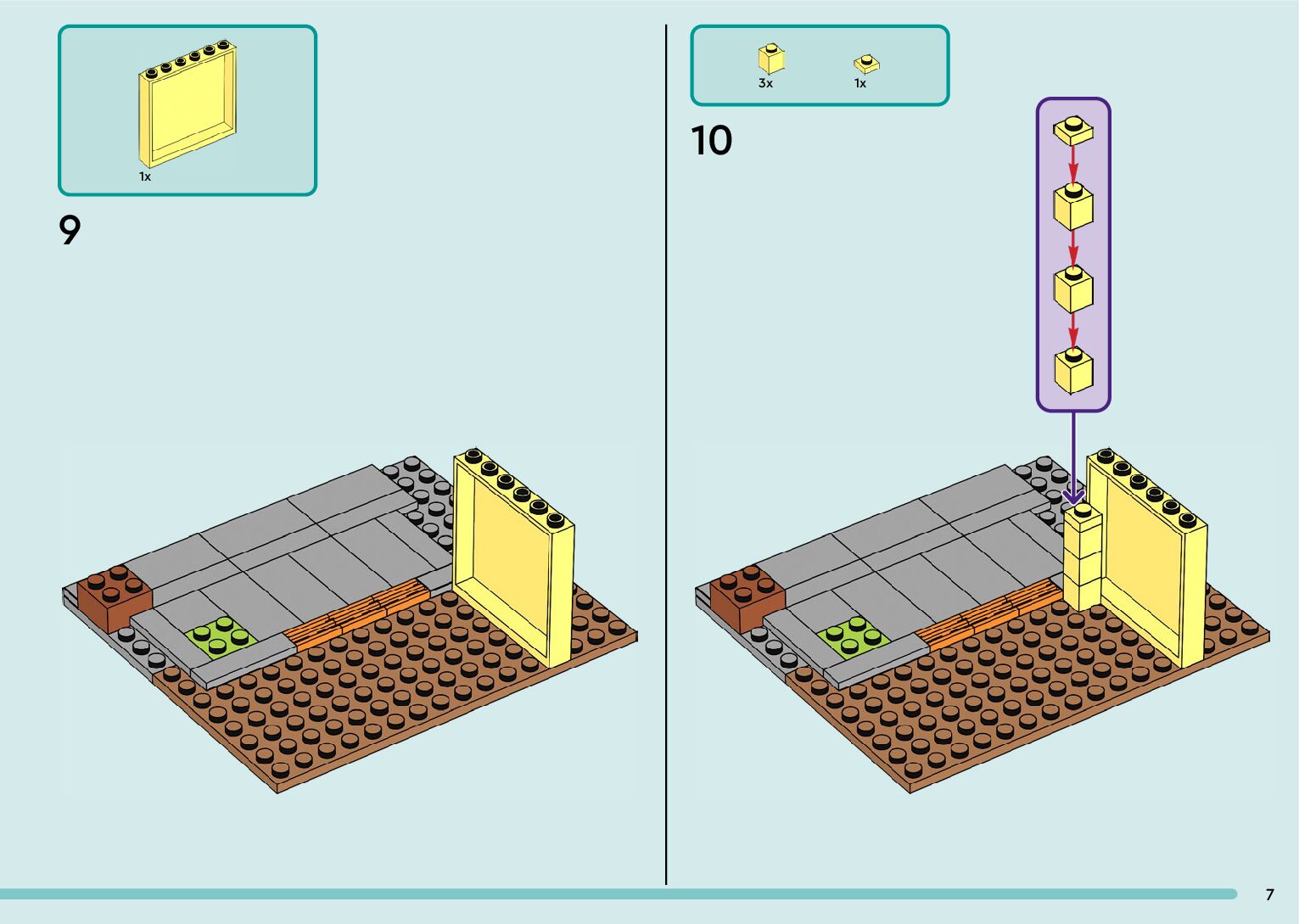 1x

9

3x

1x

10

7