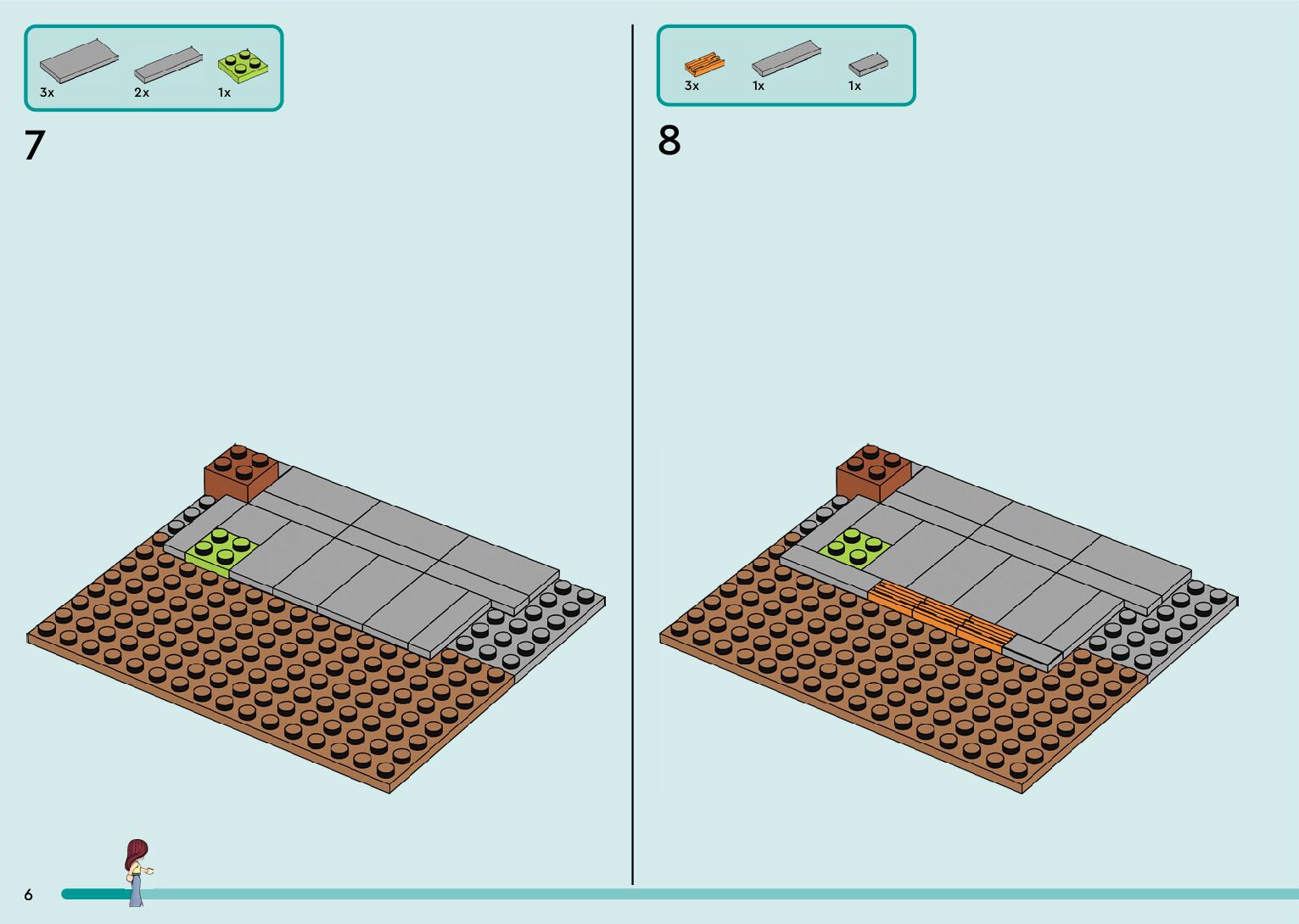 3x 2x 1x

7

3x 1x 1x

8

6