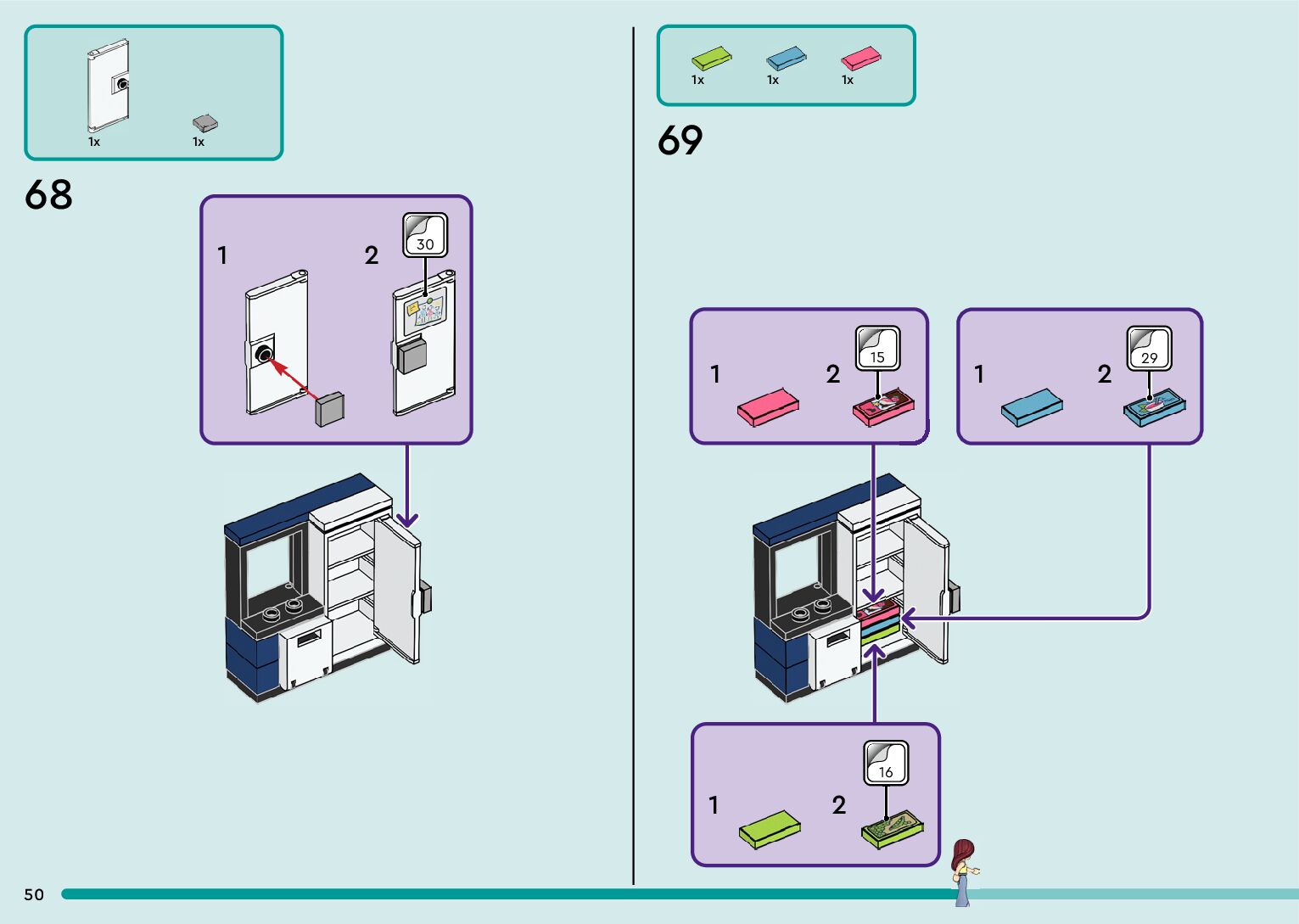 1x 1x

68

1

2

30

1x 1x 1x

69

1

2

15

1

2

29

1

2

16

50