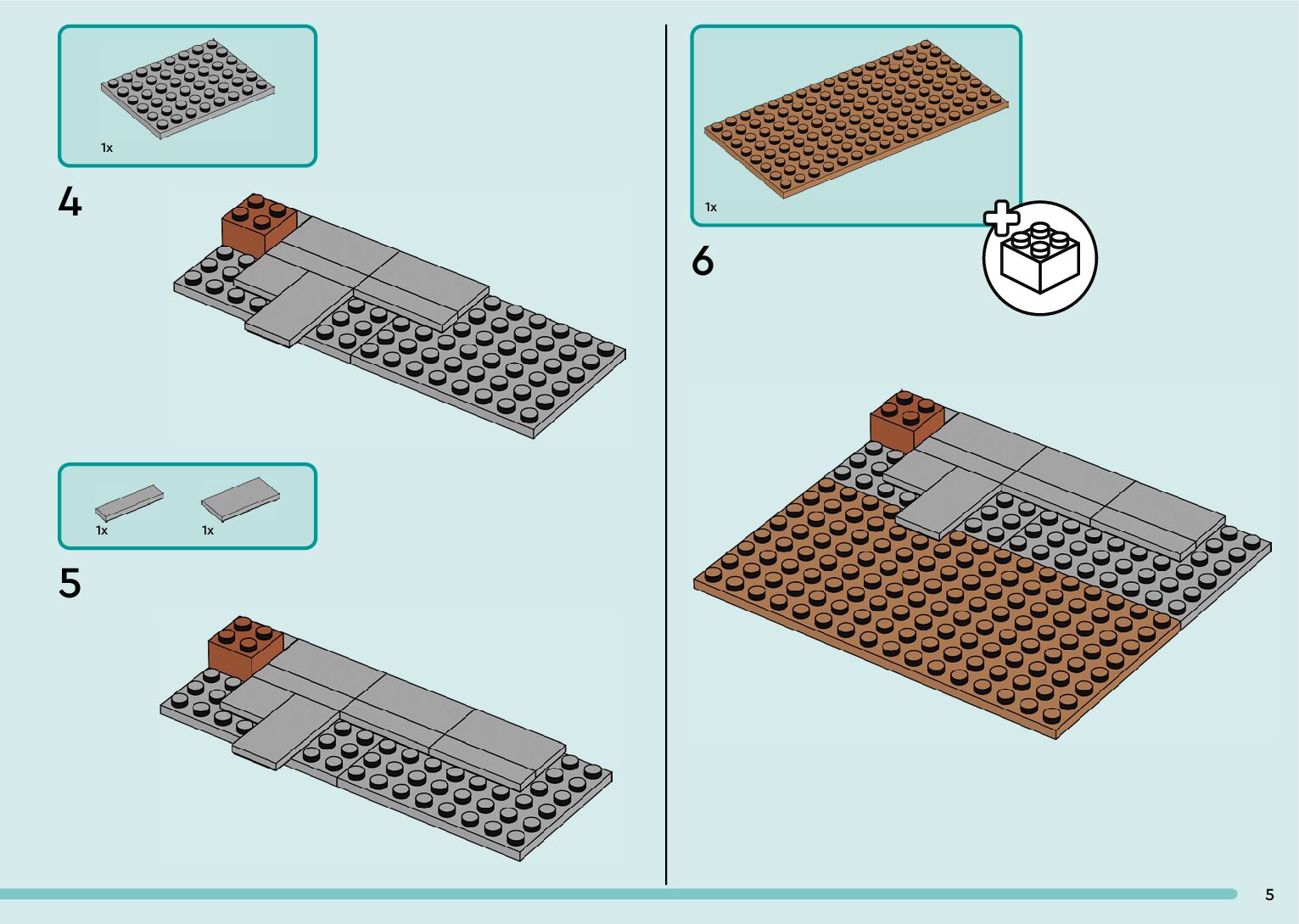 1x

4

1x 1x

5

1x

6

5