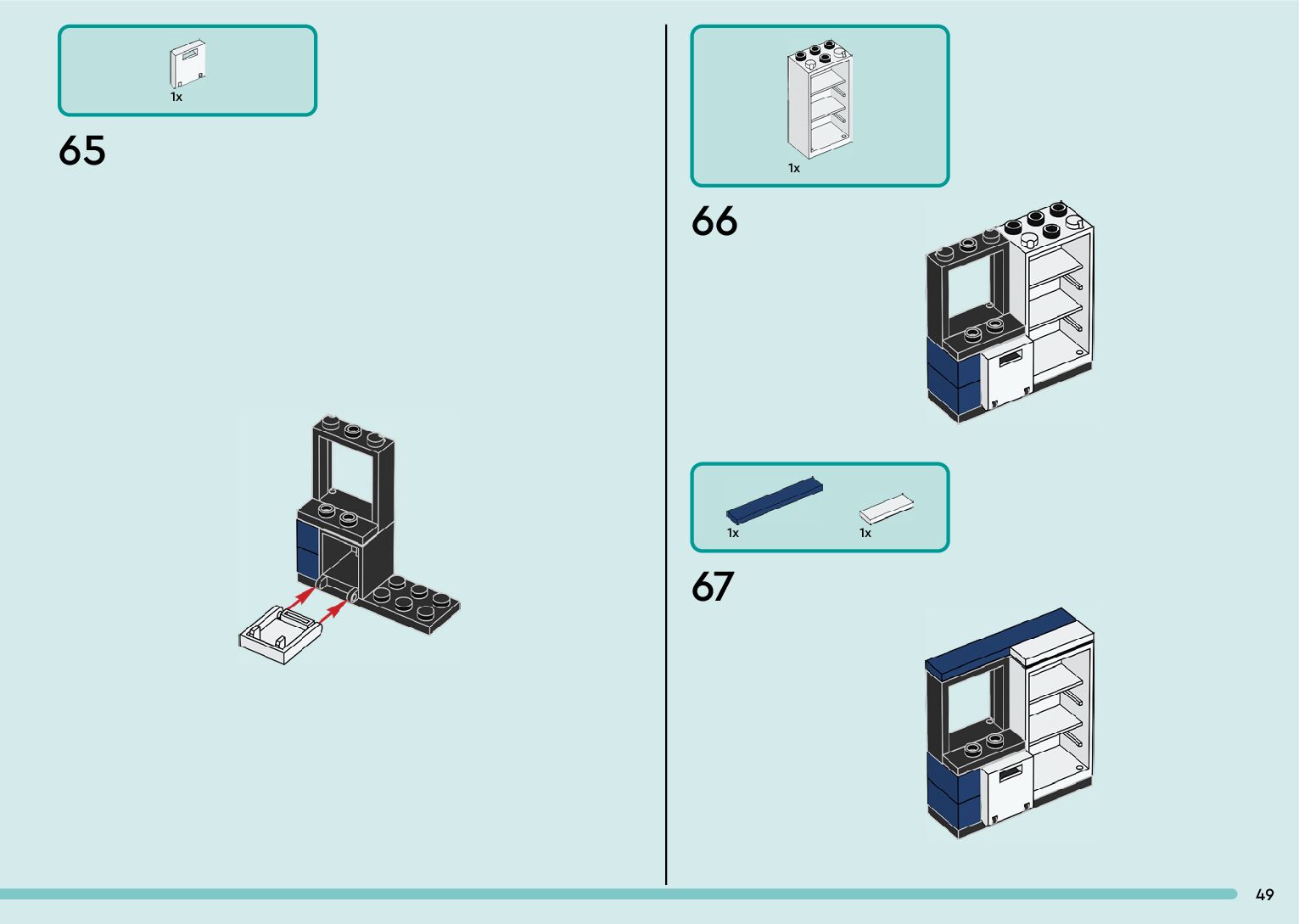 1x

65

1x

66

1x

1x

67

49