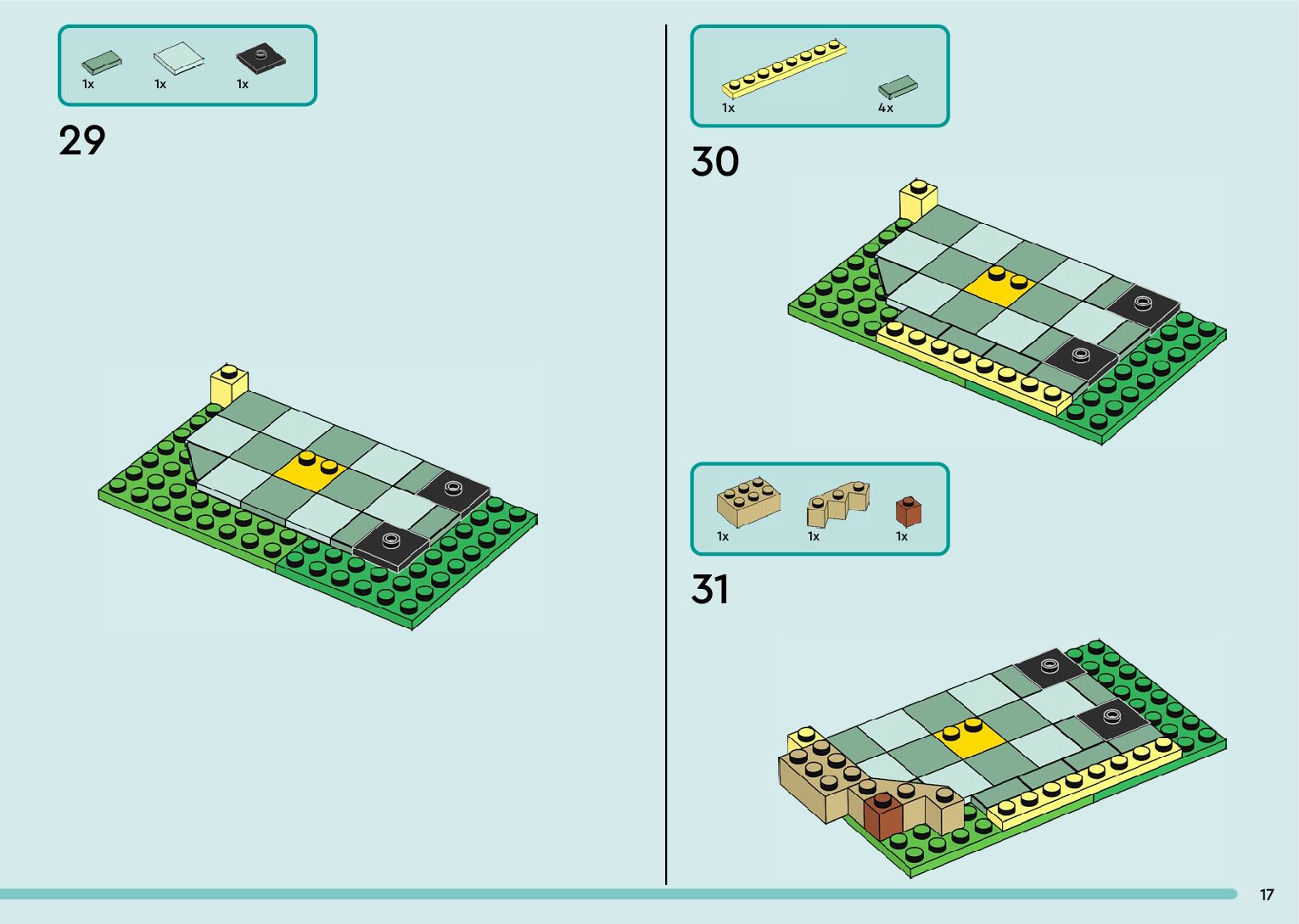 1x 1x 1x

29

1x 4x

30

1x 1x 1x

31

17