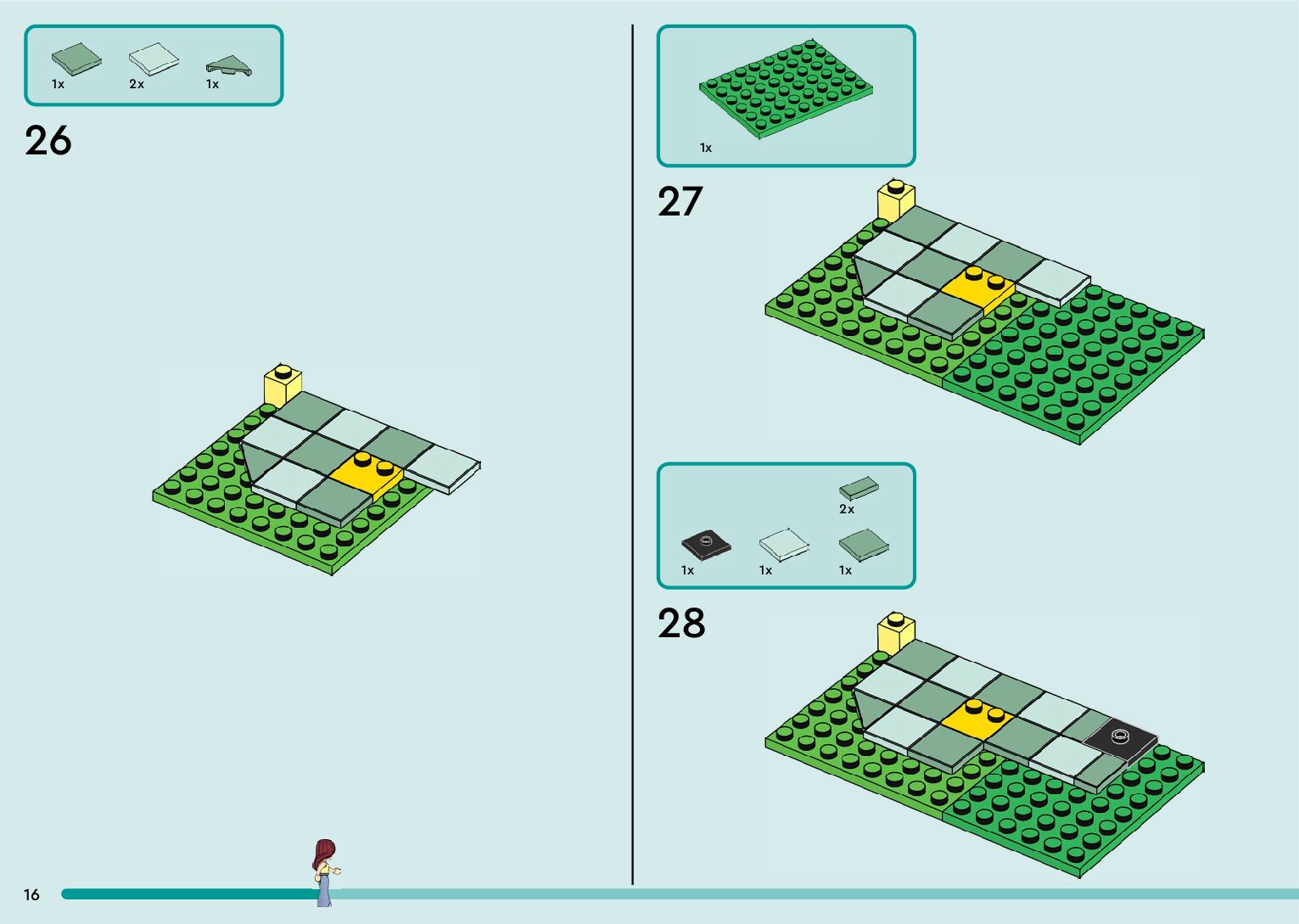 1x 2x 1x

26

1x

27

2x

1x 1x 1x

28

16