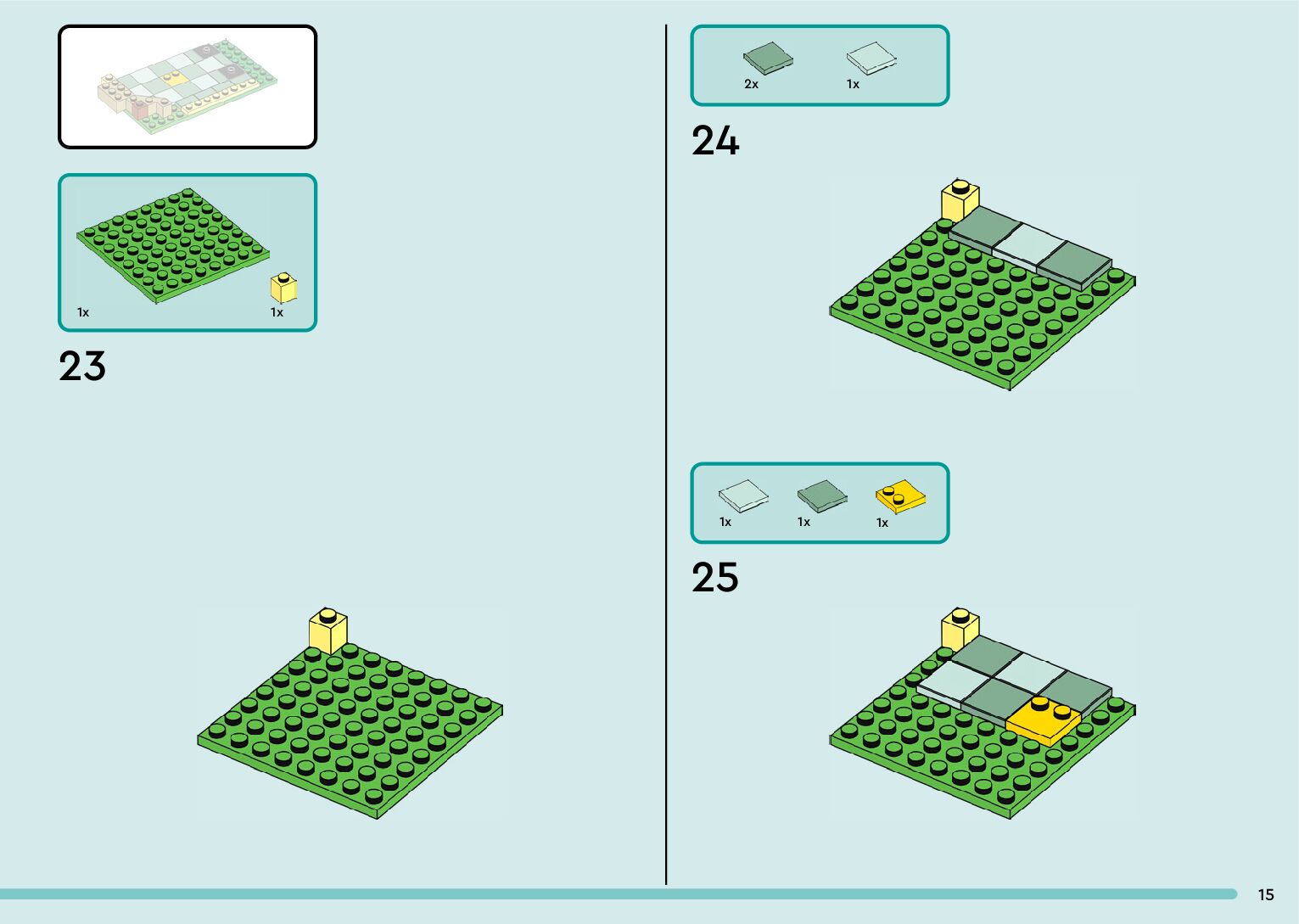 1x 1x

23

2x 1x

24

1x 1x 1x

25

15