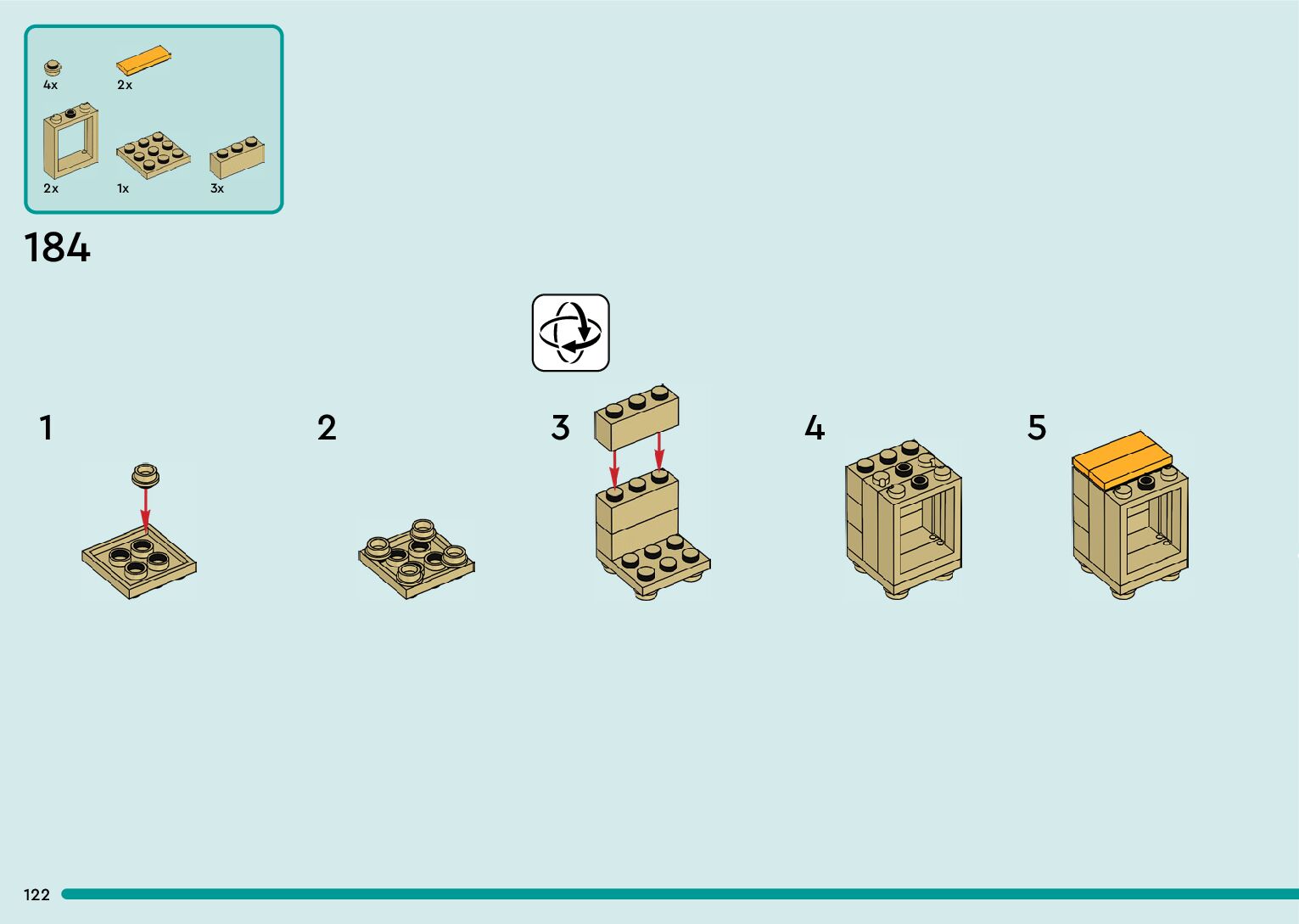 4x 2x
2x 1x 3x

184

1 2 3 4 5

122