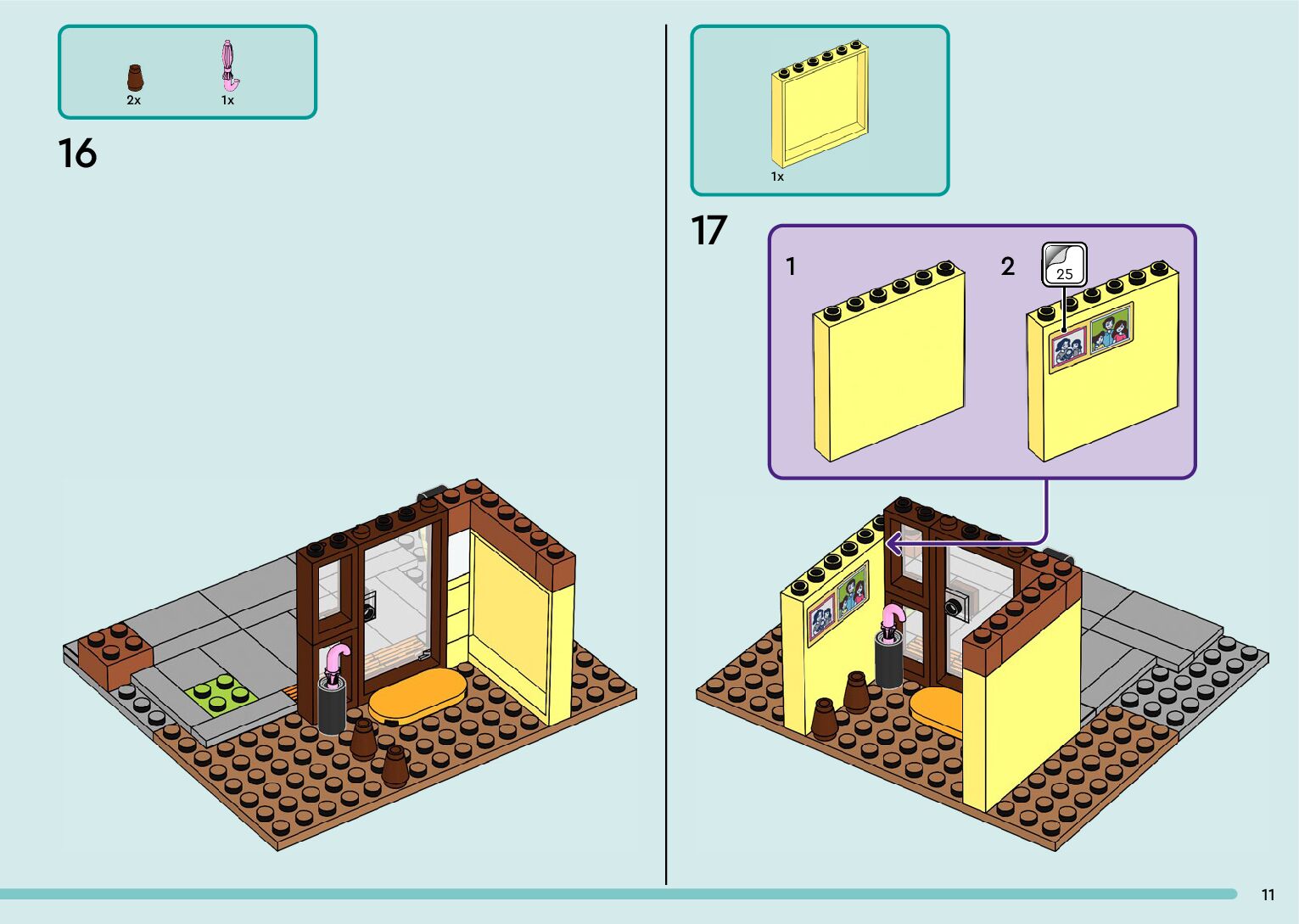 2x 1x

16

1x

17

1

2

25

11