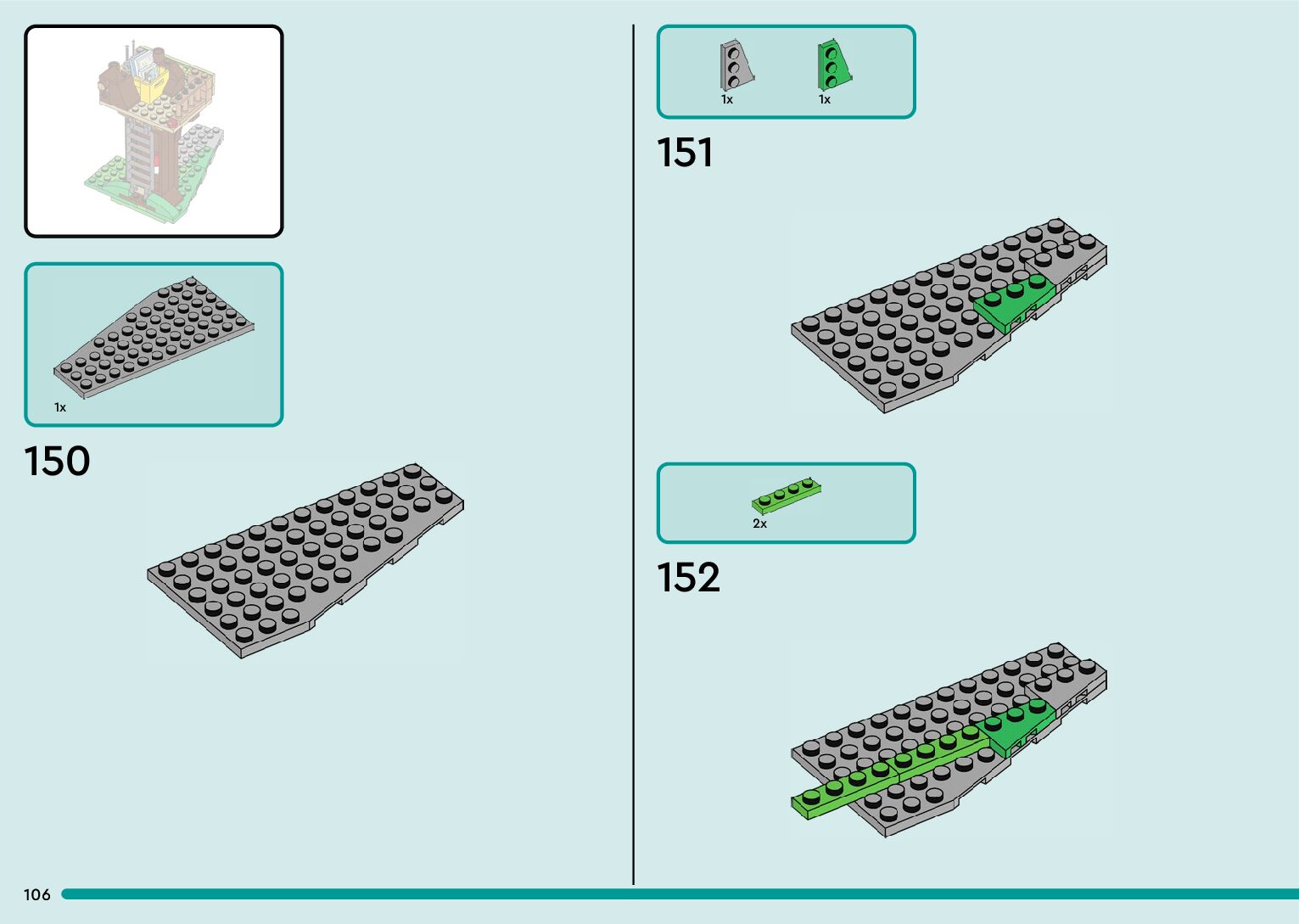 1x

150

1x 1x

151

2x

152

106