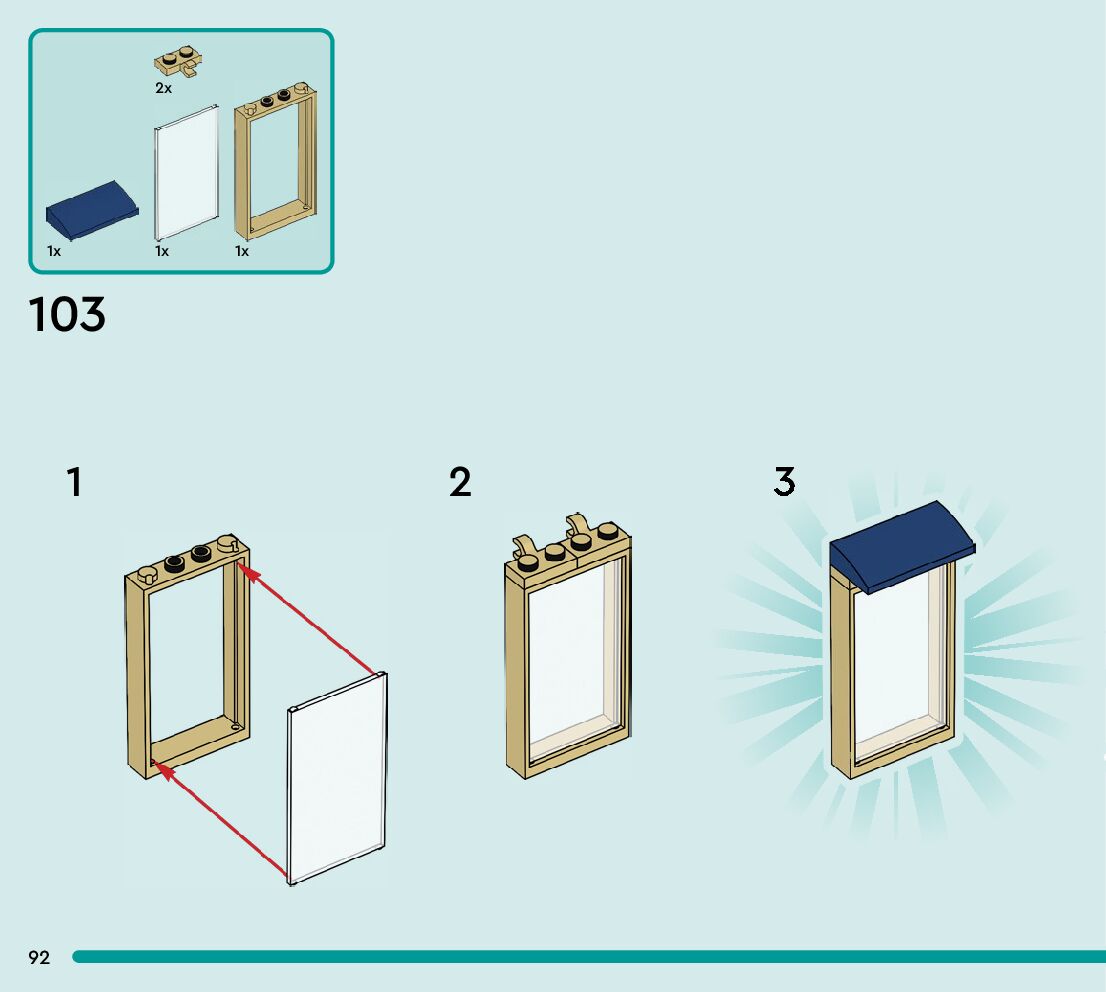 2x

1x

1x

1x

103

1

2

3

92