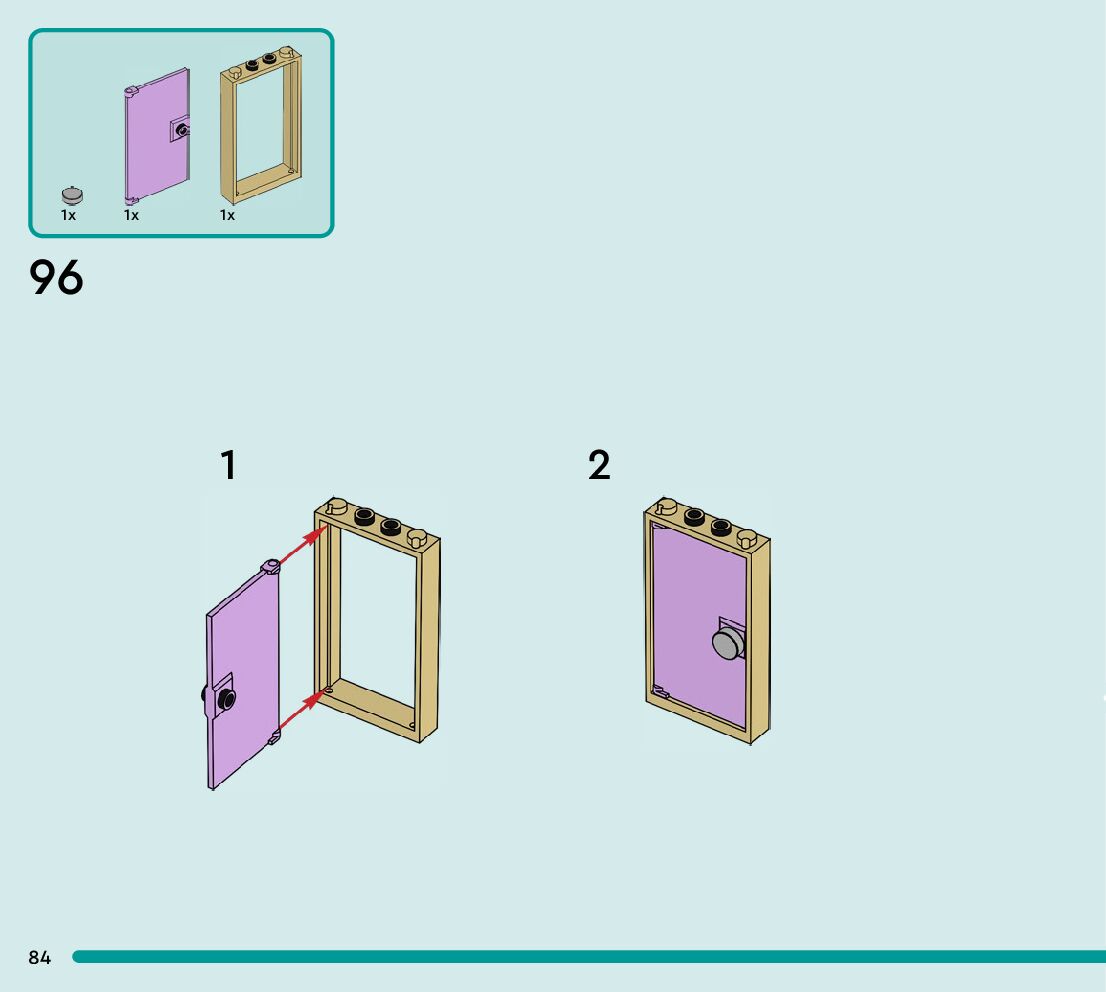 1x 1x 1x

96

1

2

84