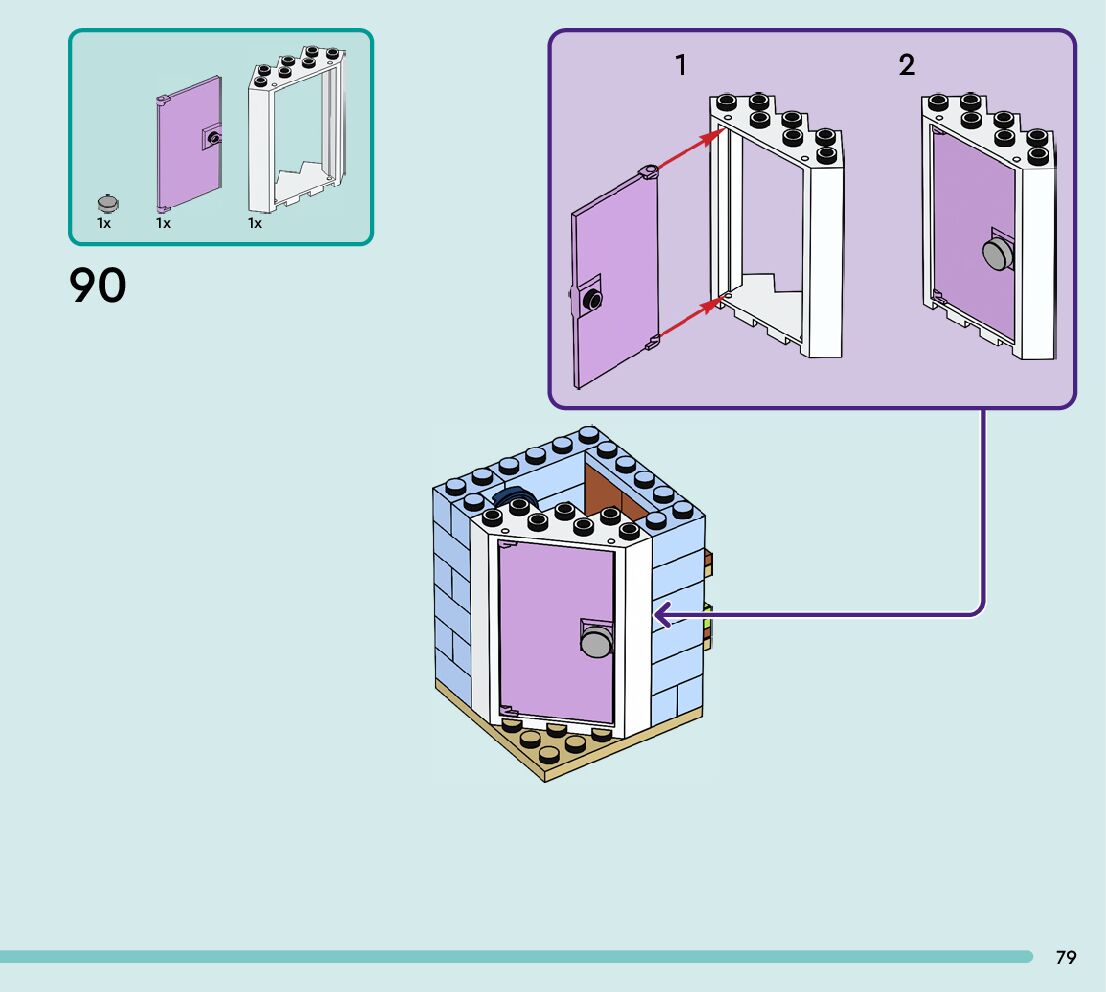 1x 1x 1x

90

1

2

79